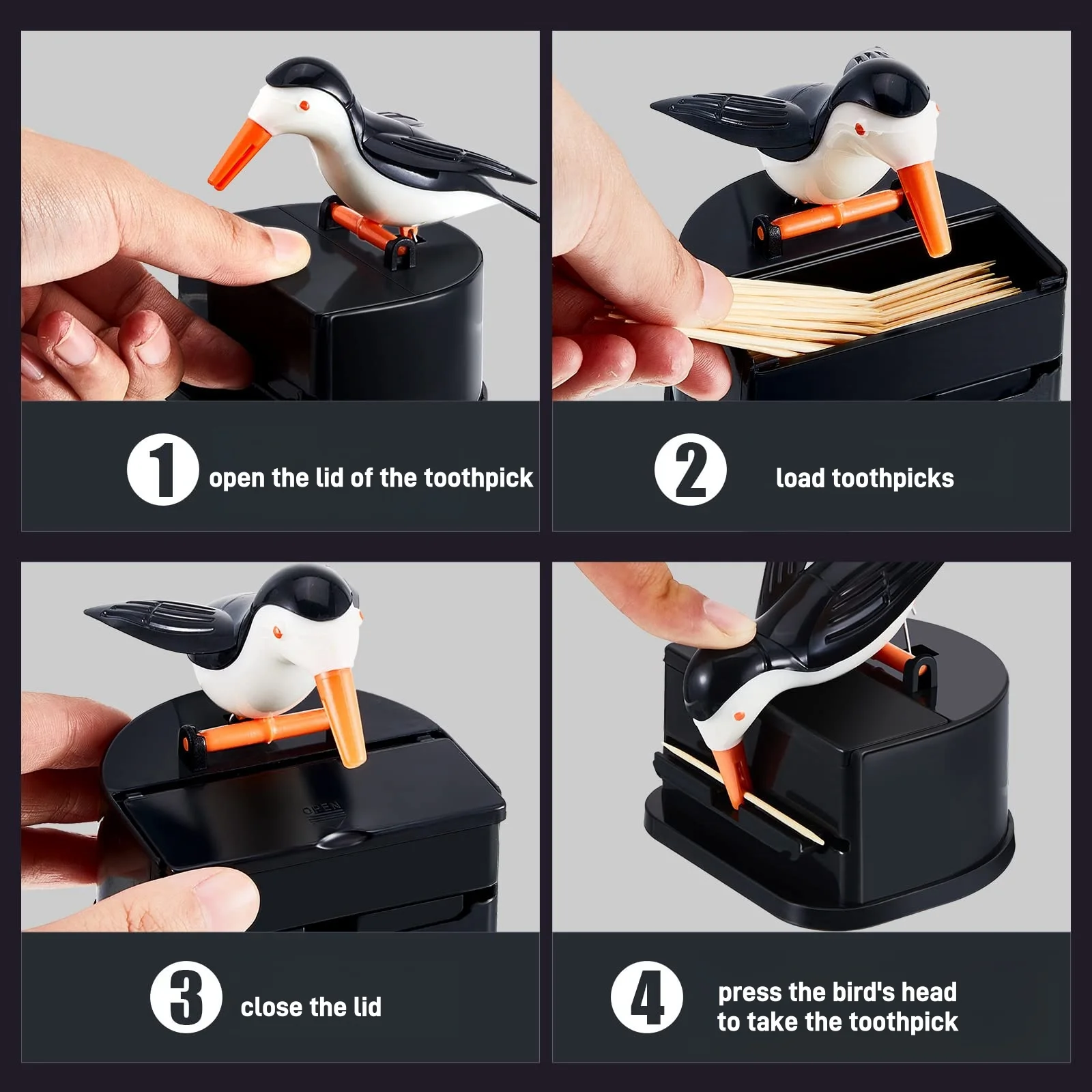 1 open the lid of the toothpick

2 load toothpicks

OPEN

3 close the lid

4 press the bird's head to take the toothpick