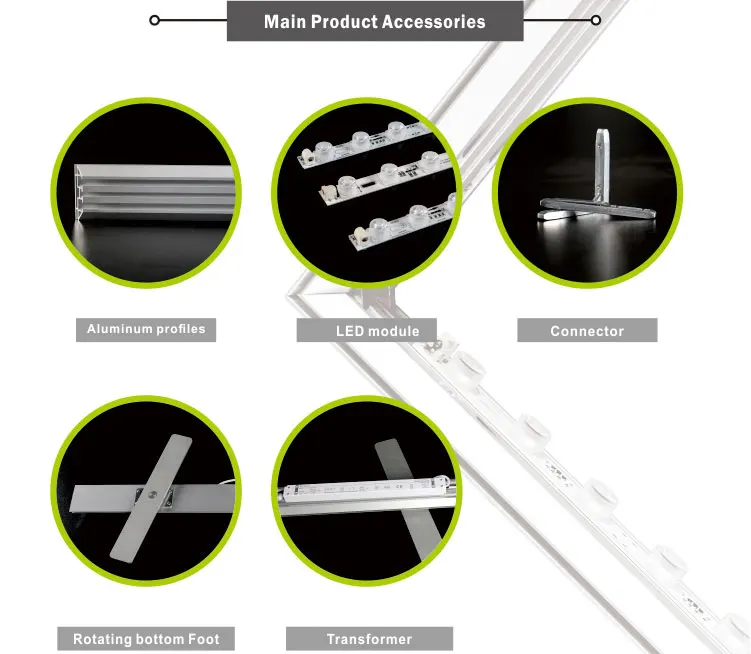 Main Product Accessories

Aluminum profiles

LED module

Connector

Rotating bottom Foot

Transformer