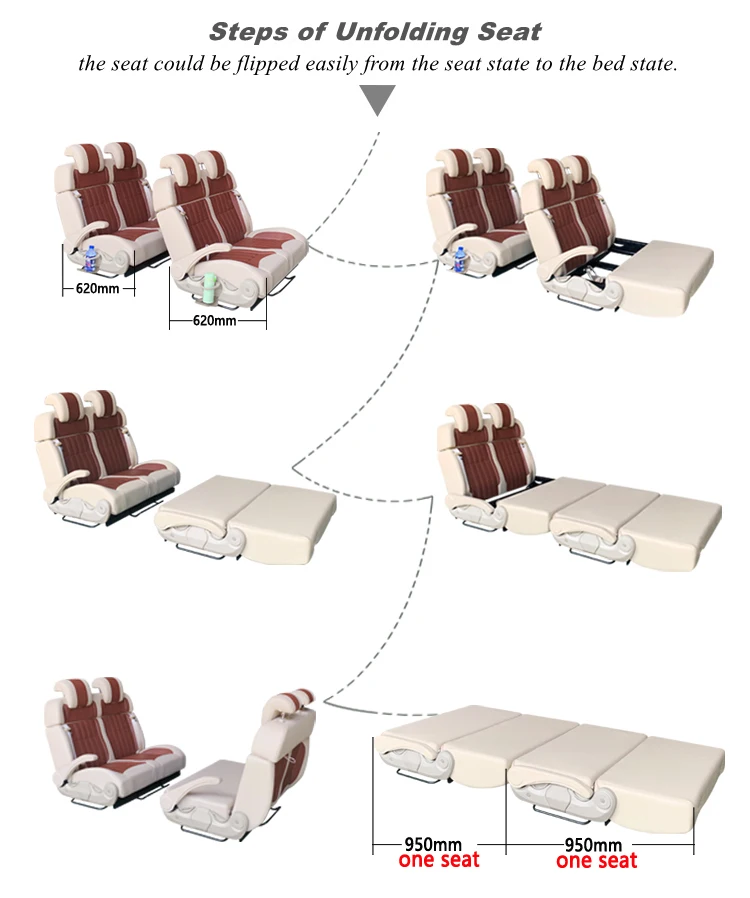 Steps of Unfolding Seat

the seat could be flipped easily from the seat state to the bed state.

620mm

620mm

950mm
one seat

950mm
one seat