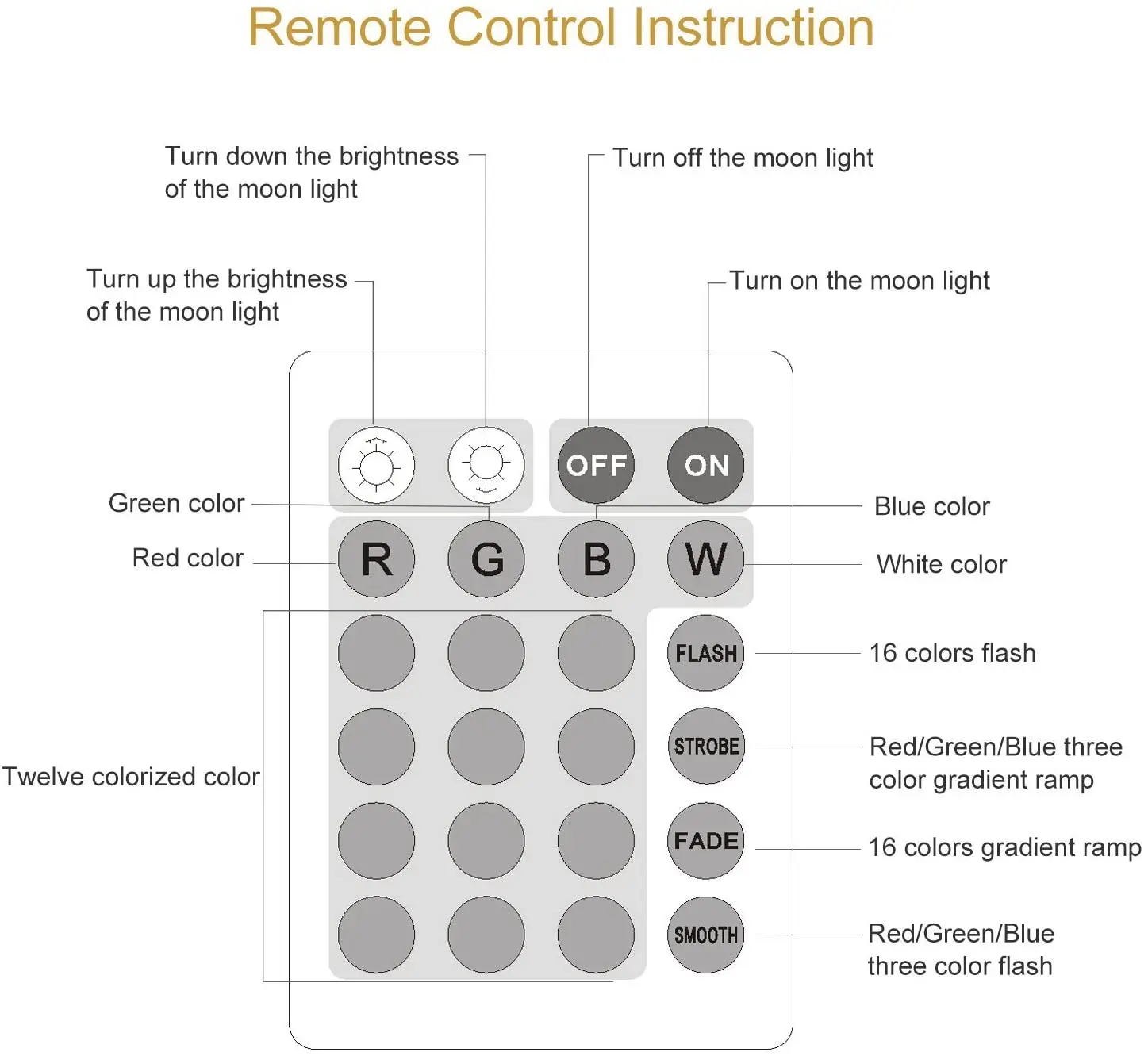 Remote Control Instruction

Turn down the brightness of the moon light

Turn off the moon light

Turn up the brightness of the moon light

Turn on the moon light

OFF

ON

Green color

Blue color

Red color

R

G

B

W

White color

FLASH

16 colors flash

STROBE

Red/Green/Blue three color gradient ramp

Twelve colorized color

FADE

16 colors gradient ramp

SMOOTH

Red/Green/Blue three color flash