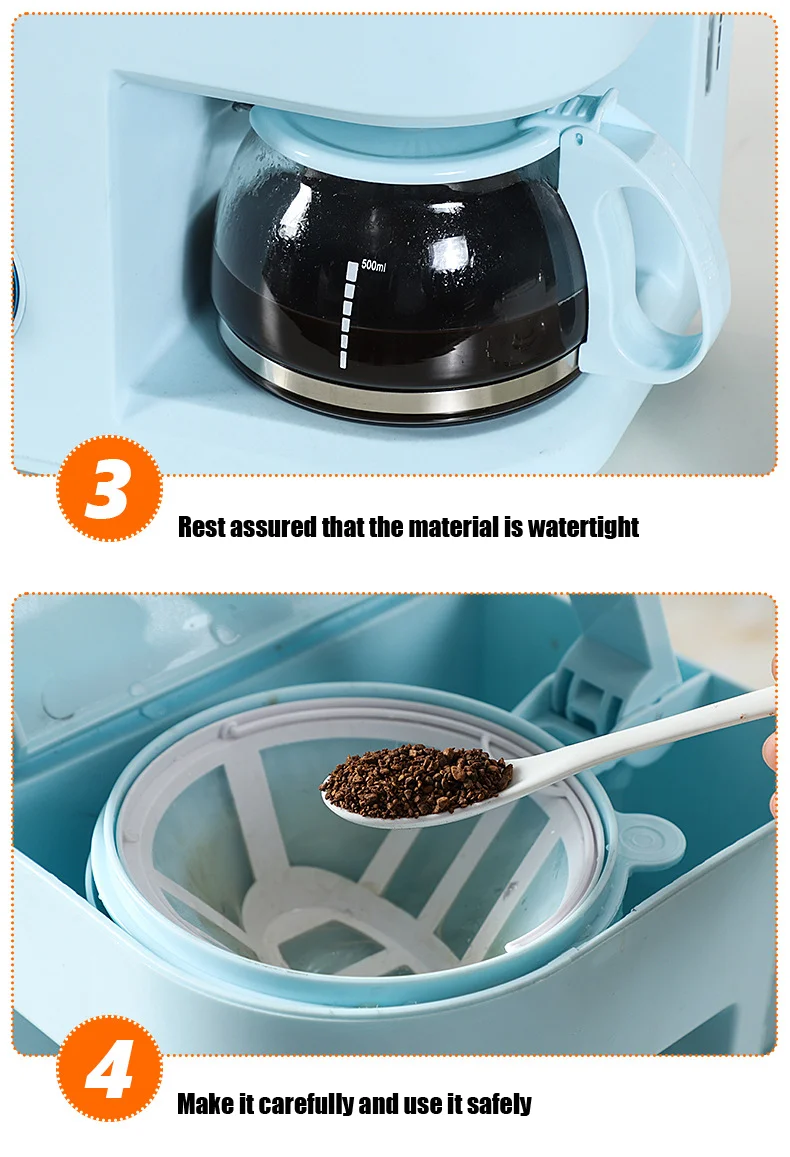 500ml

3

Rest assured that the material is watertight

4

Make it carefully and use it safely