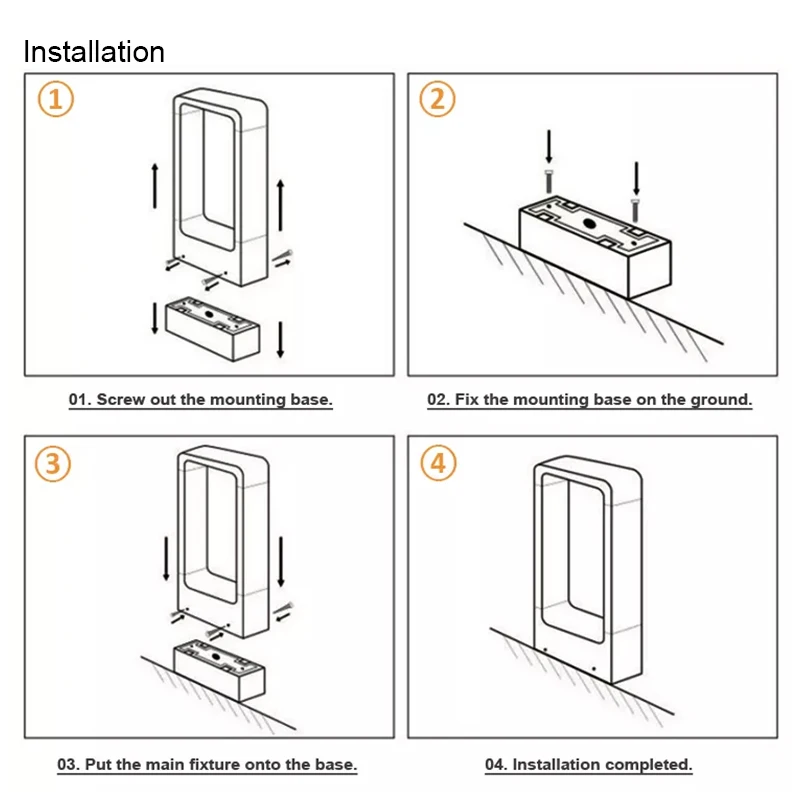 Installation

①

01. Screw out the mounting base.

②

02. Fix the mounting base on the ground.

③

03. Put the main fixture onto the base.

④

04. Installation completed.