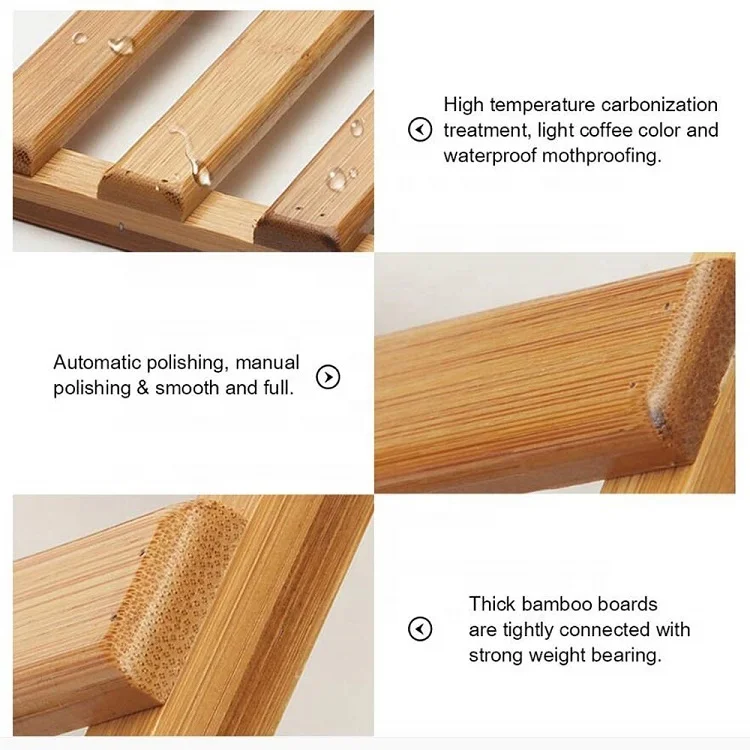 High temperature carbonization treatment, light coffee color and waterproof mothproofing.

Automatic polishing, manual polishing & smooth and full.

Thick bamboo boards are tightly connected with strong weight bearing.