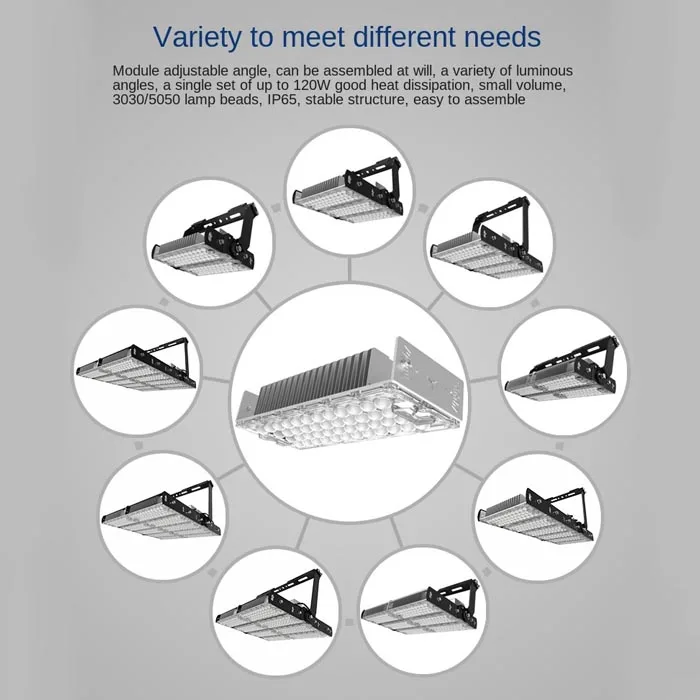 Variety to meet different needs

Module adjustable angle, can be assembled at will, a variety of luminous angles, a single set of up to 120W good heat dissipation, small volume, 3030/5050 lamp beads, IP65, stable structure, easy to assemble