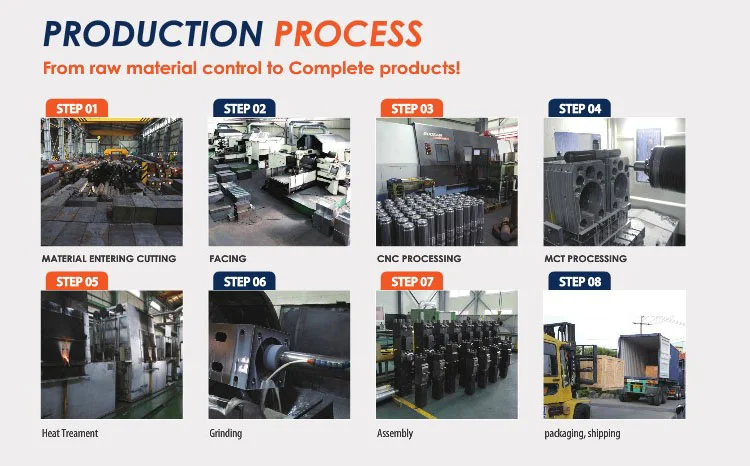 PRODUCTION PROCESS
From raw material control to Complete products!

STEP 01
MATERIAL ENTERING CUTTING

STEP 02
FACING

STEP 03
CNC PROCESSING

STEP 04
MCT PROCESSING

STEP 05
Heat Treament

STEP 06
Grinding

STEP 07
Assembly

STEP 08
packaging, shipping