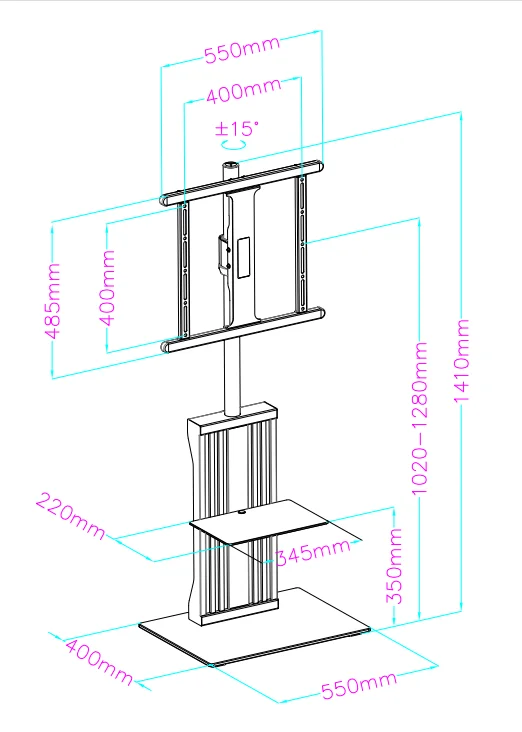 550mm
400mm
±15°
485mm
400mm
1020–1280mm
1410mm
220mm
345mm
350mm
400mm
550mm