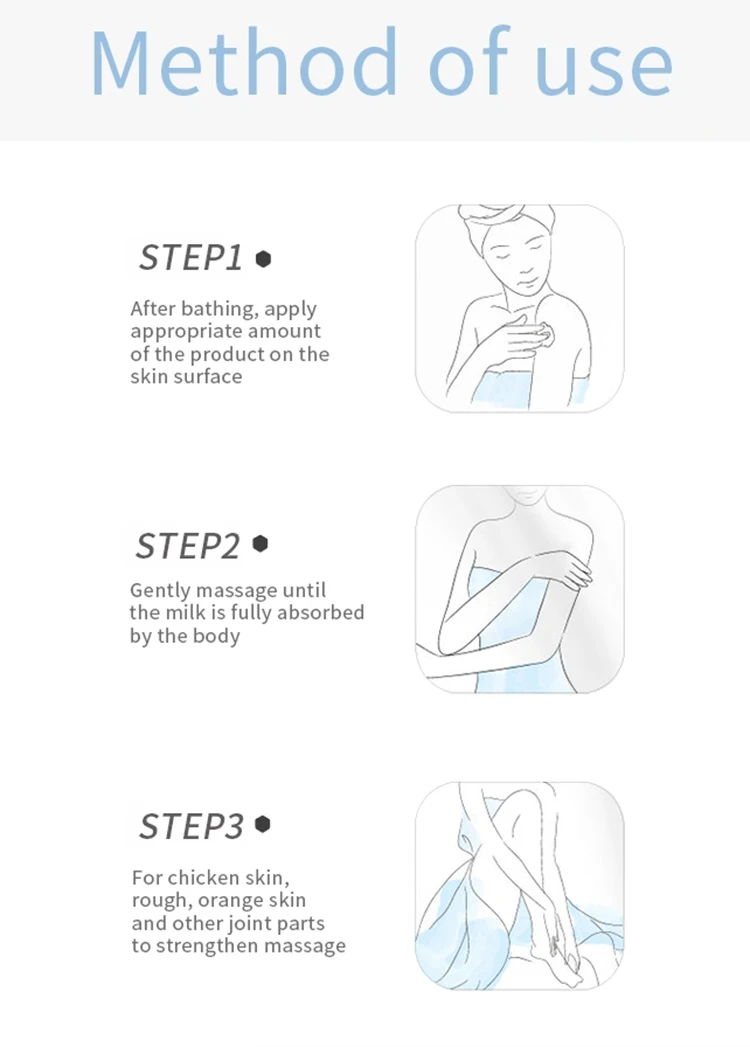 Method of use

STEP1

After bathing, apply appropriate amount of the product on the skin surface

STEP2

Gently massage until the milk is fully absorbed by the body

STEP3

For chicken skin, rough, orange skin and other joint parts to strengthen massage