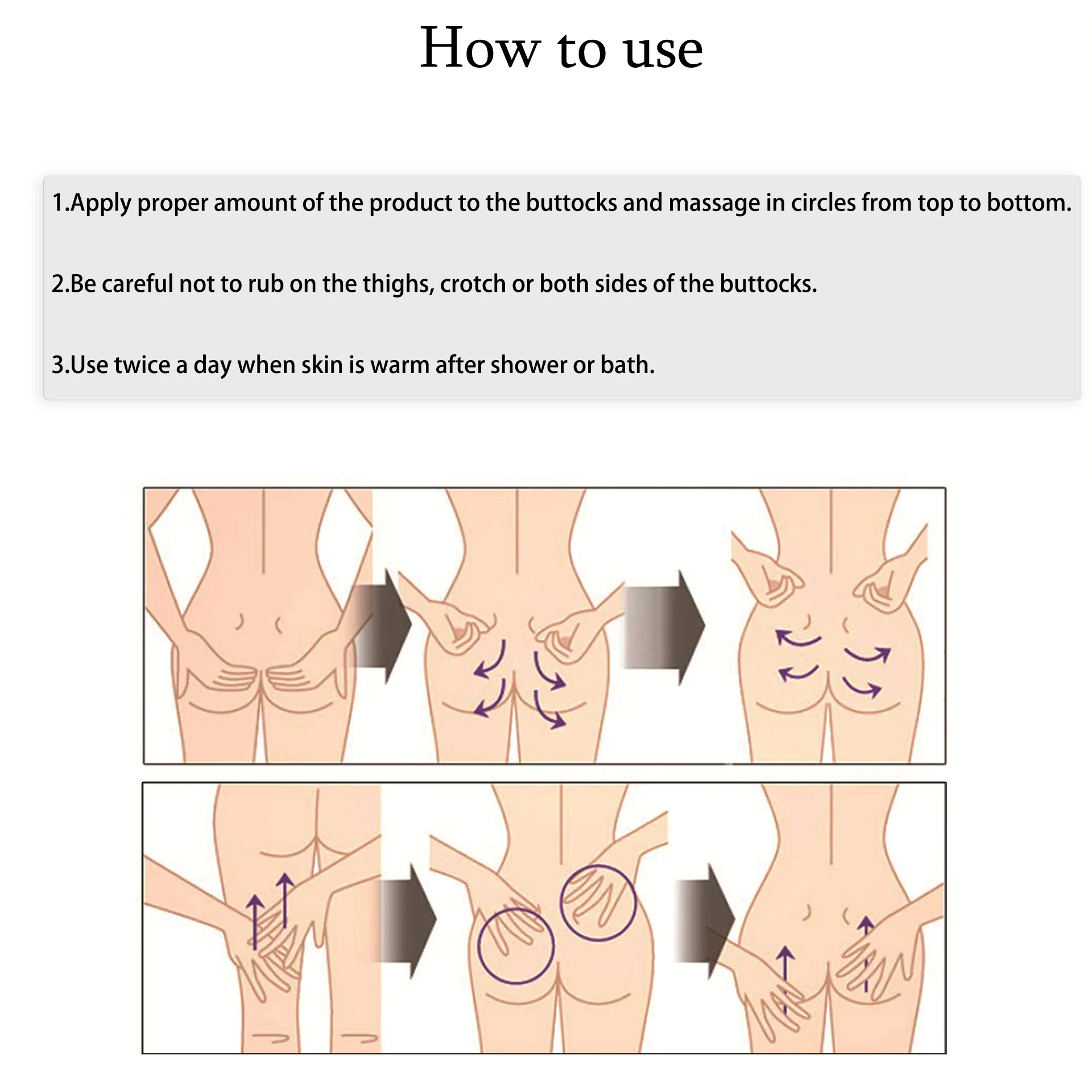 How to use

1.Apply proper amount of the product to the buttocks and massage in circles from top to bottom.

2.Be careful not to rub on the thighs, crotch or both sides of the buttocks.

3.Use twice a day when skin is warm after shower or bath.