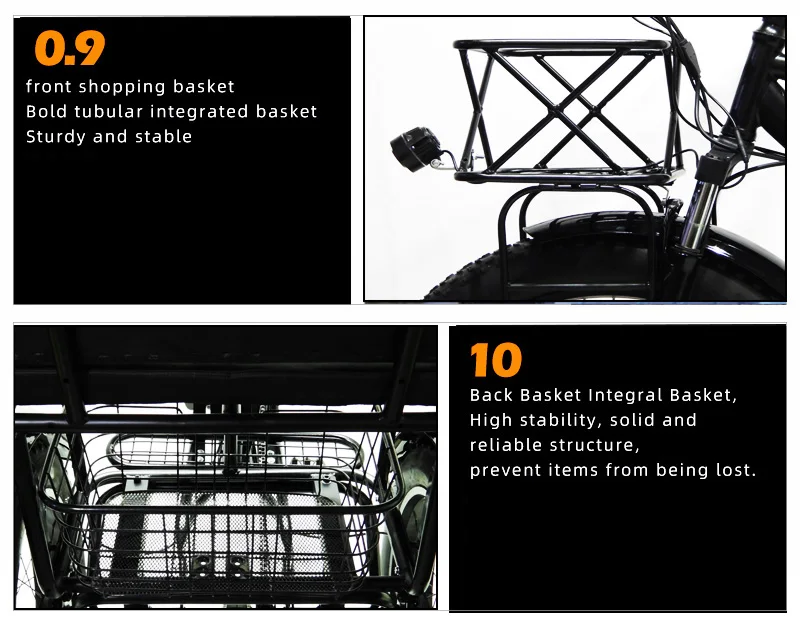 0.9
front shopping basket
Bold tubular integrated basket
Sturdy and stable

10
Back Basket Integral Basket,
High stability, solid and reliable structure,
prevent items from being lost.