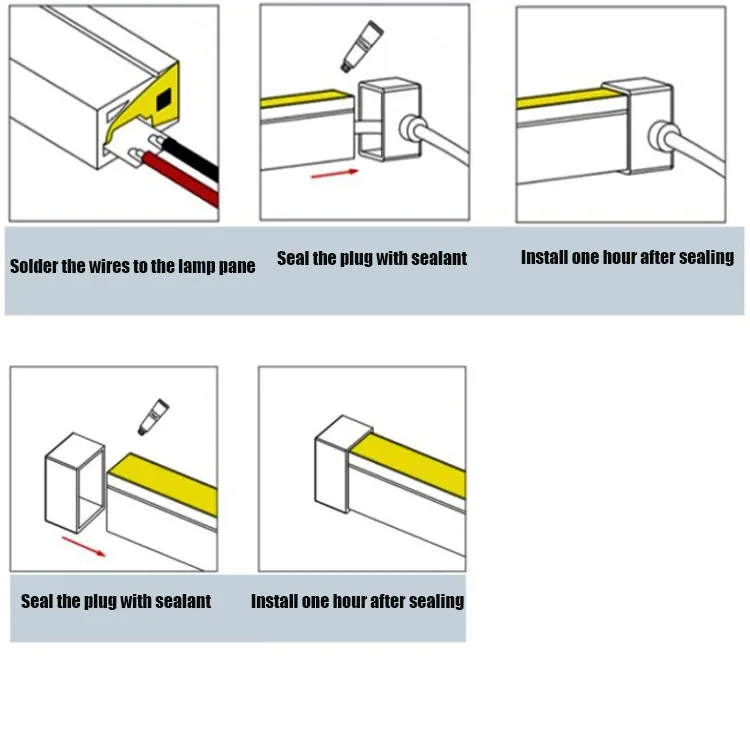 Solder the wires to the lamp pane

Seal the plug with sealant

Install one hour after sealing

Seal the plug with sealant

Install one hour after sealing