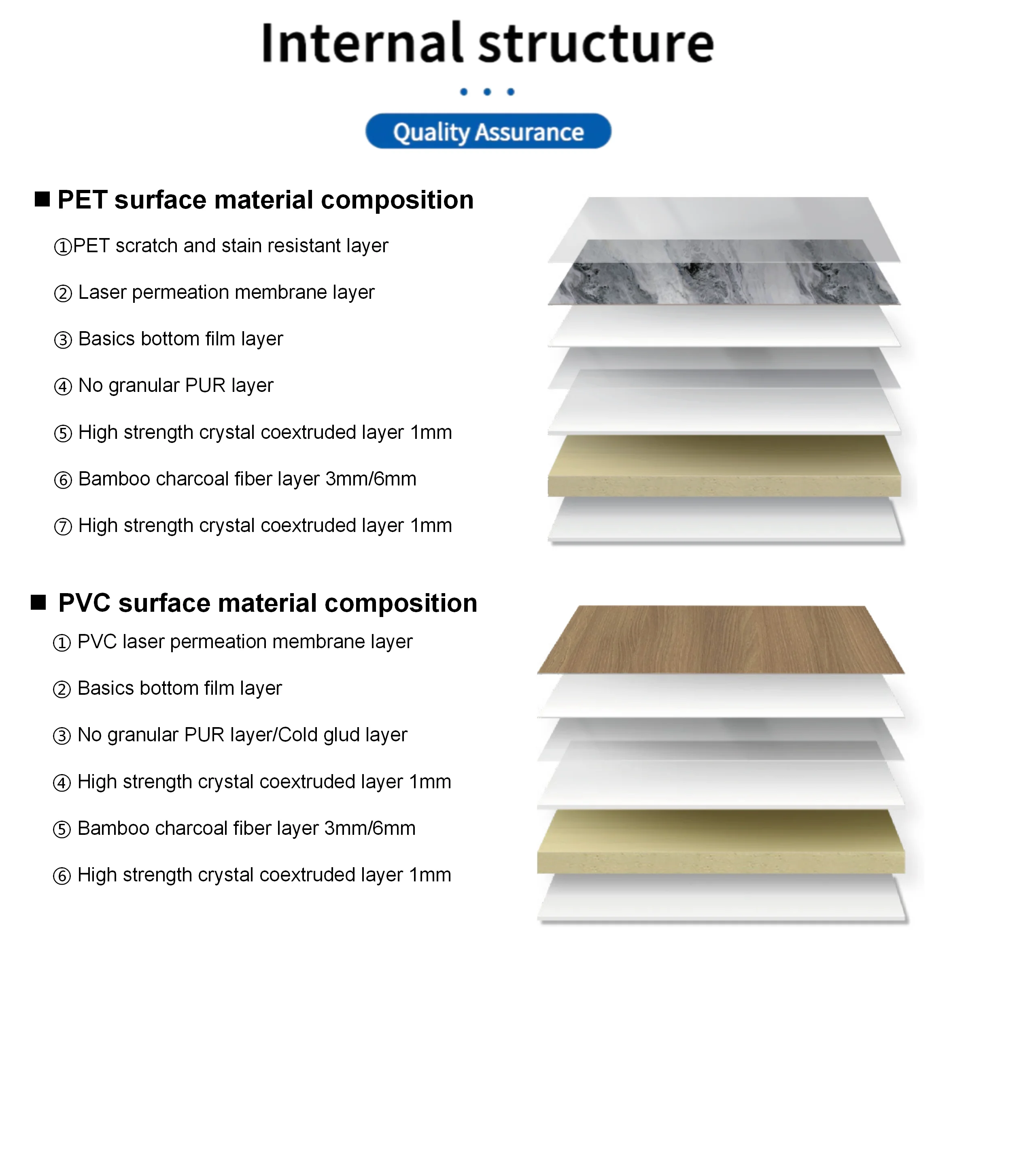 Internal structure

Quality Assurance

■ PET surface material composition

①PET scratch and stain resistant layer

② Laser permeation membrane layer

③ Basics bottom film layer

④ No granular PUR layer

⑤ High strength crystal coextruded layer 1mm

⑥ Bamboo charcoal fiber layer 3mm/6mm

⑦ High strength crystal coextruded layer 1mm

■ PVC surface material composition

① PVC laser permeation membrane layer

② Basics bottom film layer

③ No granular PUR layer/Cold glud layer

④ High strength crystal coextruded layer 1mm

⑤ Bamboo charcoal fiber layer 3mm/6mm

⑥ High strength crystal coextruded layer 1mm