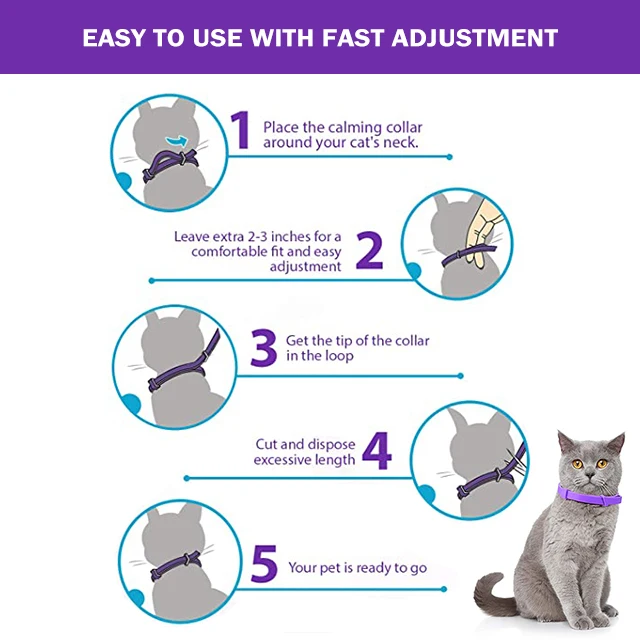 EASY TO USE WITH FAST ADJUSTMENT

1 Place the calming collar around your cat's neck.

Leave extra 2-3 inches for a comfortable fit and easy adjustment 2

3 Get the tip of the collar in the loop

Cut and dispose excessive length 4

5 Your pet is ready to go