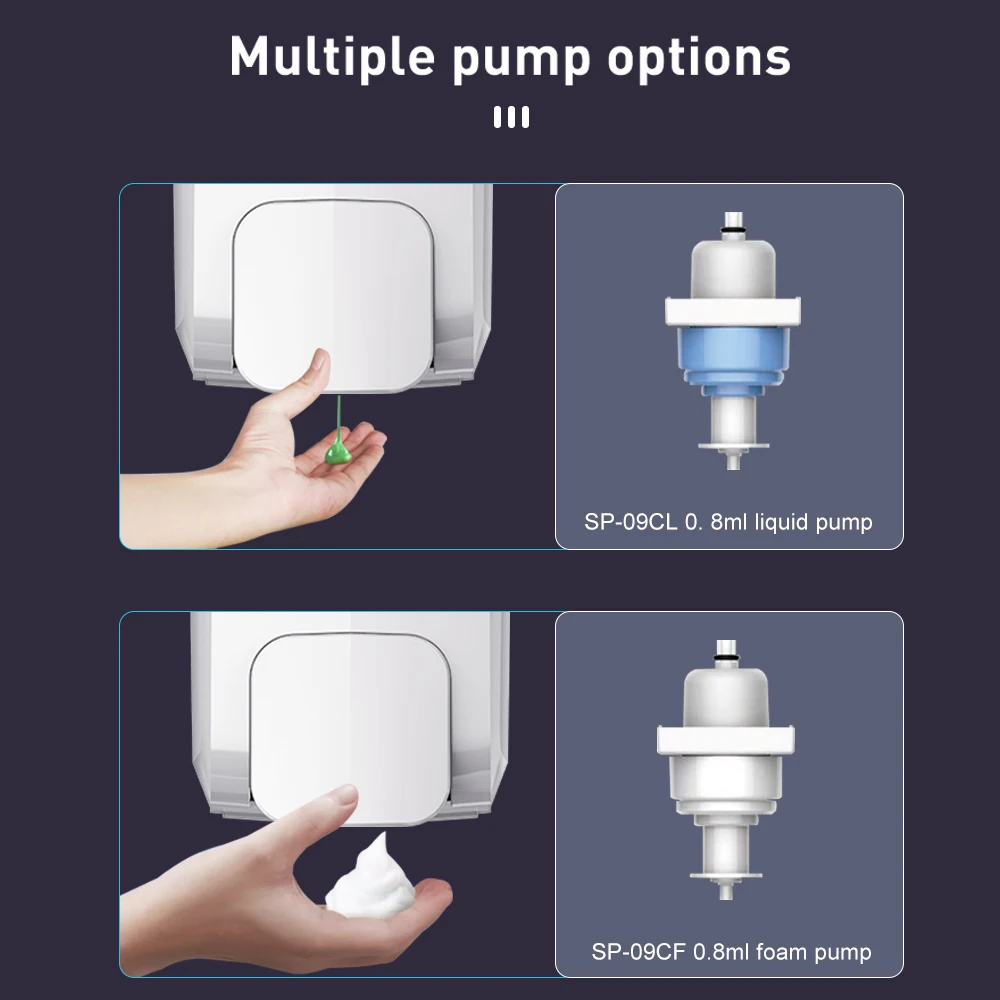 Multiple pump options

SP-09CL 0. 8ml liquid pump

SP-09CF 0.8ml foam pump