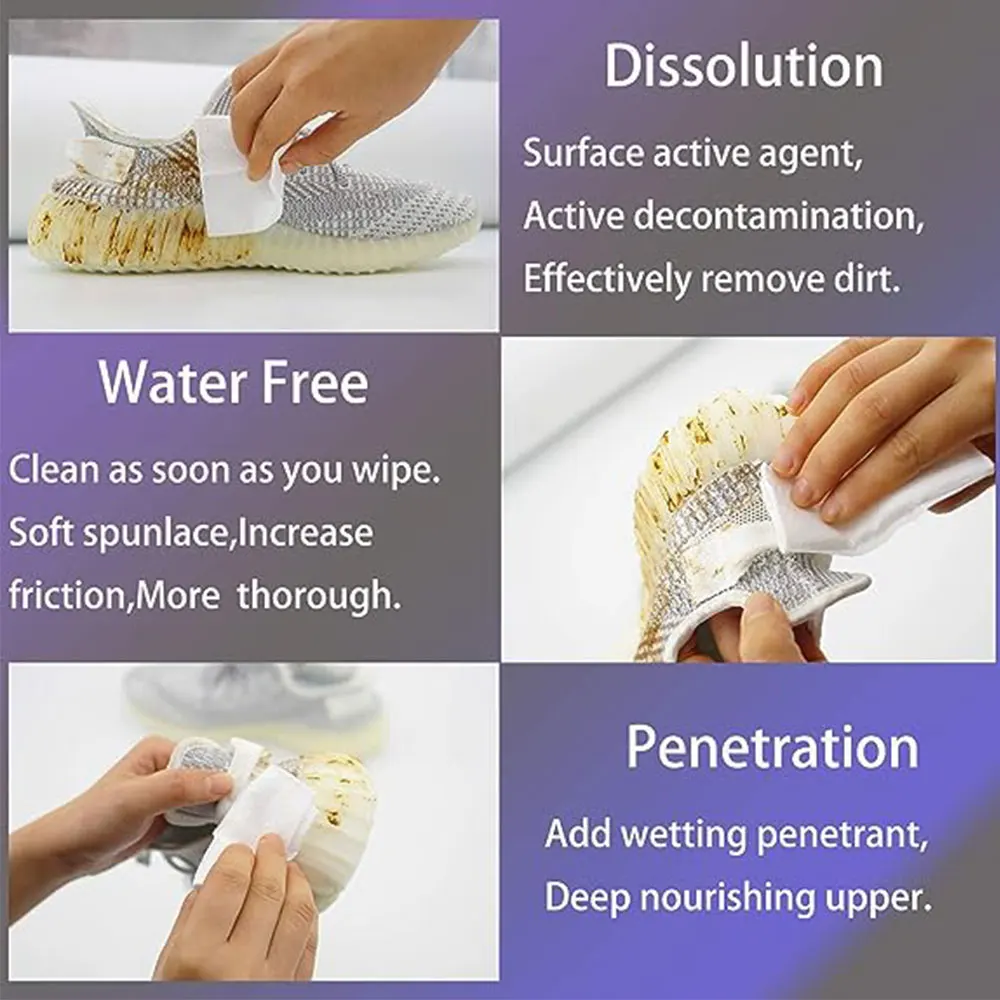 Dissolution

Surface active agent,
Active decontamination,
Effectively remove dirt.

Water Free

Clean as soon as you wipe.
Soft spunlace,Increase friction,More thorough.

Penetration

Add wetting penetrant,
Deep nourishing upper.