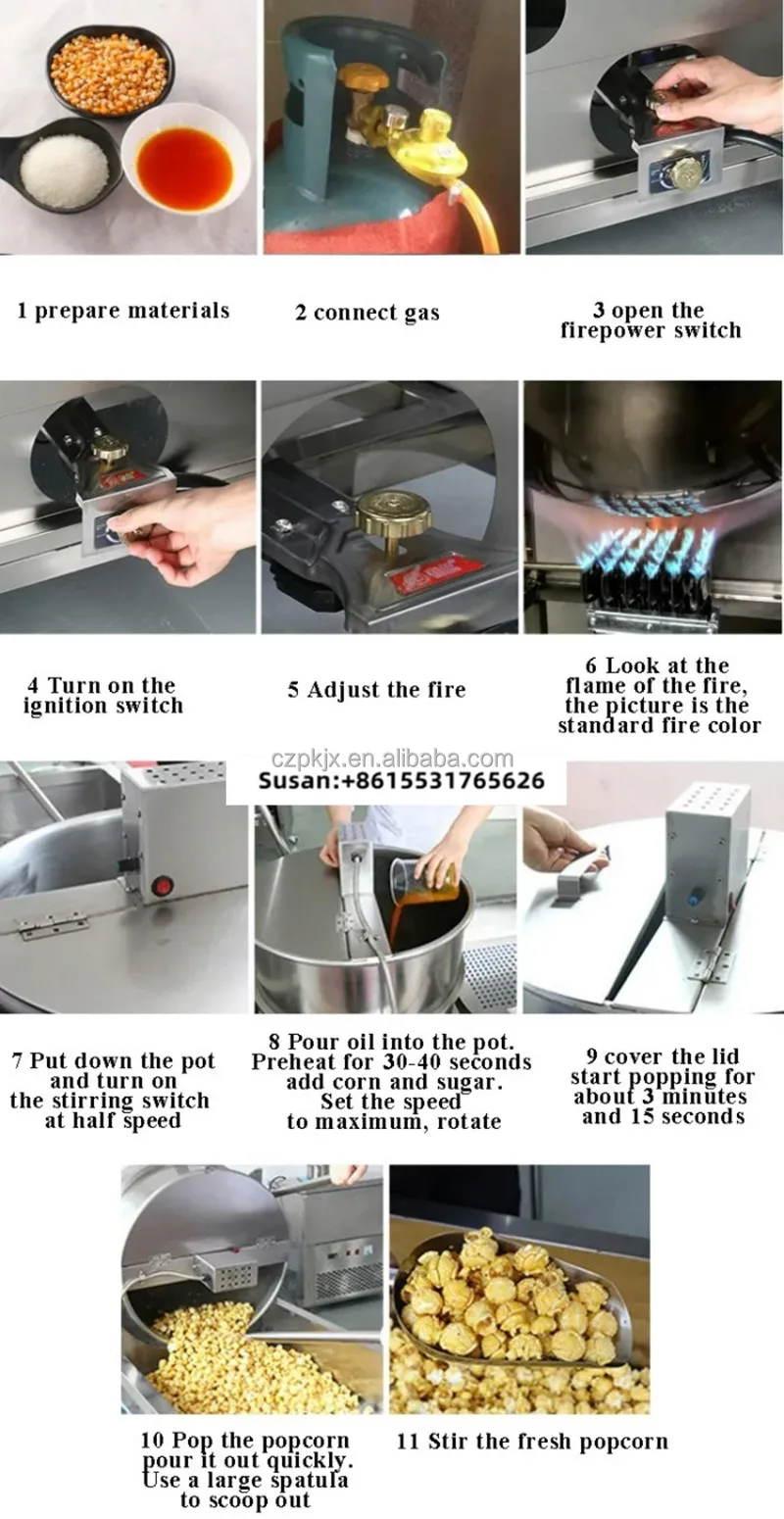 1 prepare materials

2 connect gas

3 open the firepower switch

4 Turn on the ignition switch

5 Adjust the fire

6 Look at the flame of the fire, the picture is the standard fire color

czpkjx.en.alibaba.com
Susan:+8615531765626

7 Put down the pot and turn on the stirring switch at half speed

8 Pour oil into the pot. Preheat for 30-40 seconds add corn and sugar. Set the speed to maximum, rotate

9 cover the lid start popping for about 3 minutes and 15 seconds

10 Pop the popcorn pour it out quickly. Use a large spatula to scoop out

11 Stir the fresh popcorn