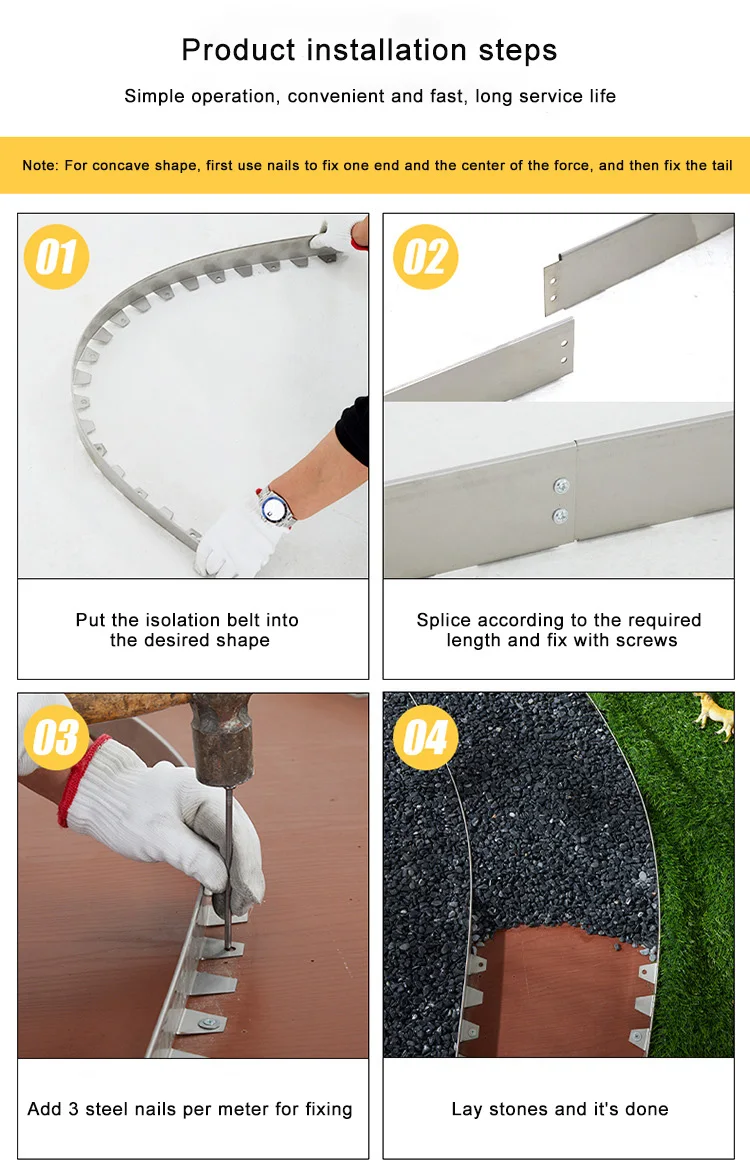 Product installation steps

Simple operation, convenient and fast, long service life

Note: For concave shape, first use nails to fix one end and the center of the force, and then fix the tail

01

Put the isolation belt into the desired shape

02

Splice according to the required length and fix with screws

03

Add 3 steel nails per meter for fixing

04

Lay stones and it's done