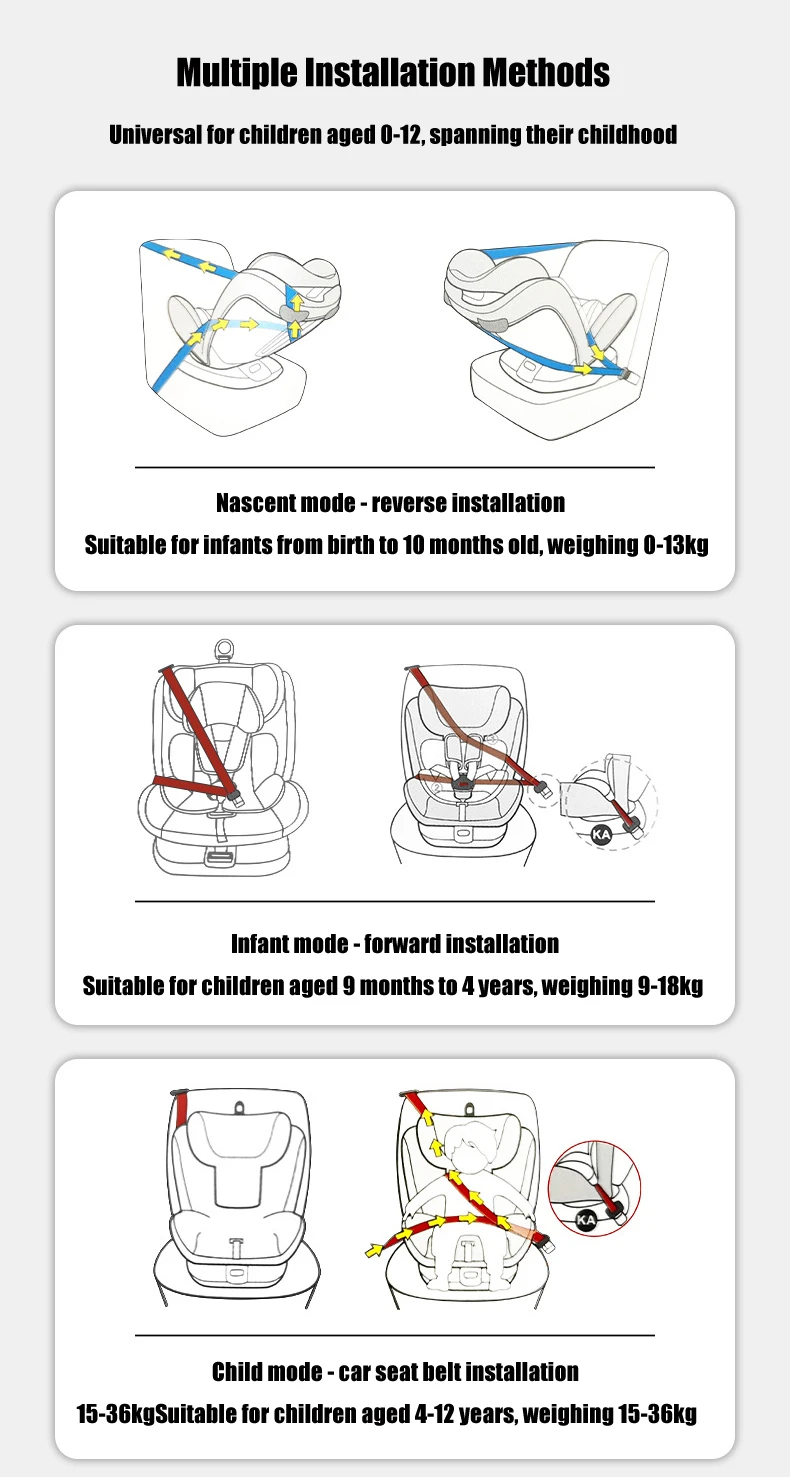 Multiple Installation Methods

Universal for children aged 0-12, spanning their childhood

Nascent mode - reverse installation

Suitable for infants from birth to 10 months old, weighing 0-13kg

KA

Infant mode - forward installation

Suitable for children aged 9 months to 4 years, weighing 9-18kg

KA

Child mode - car seat belt installation

15-36kgSuitable for children aged 4-12 years, weighing 15-36kg