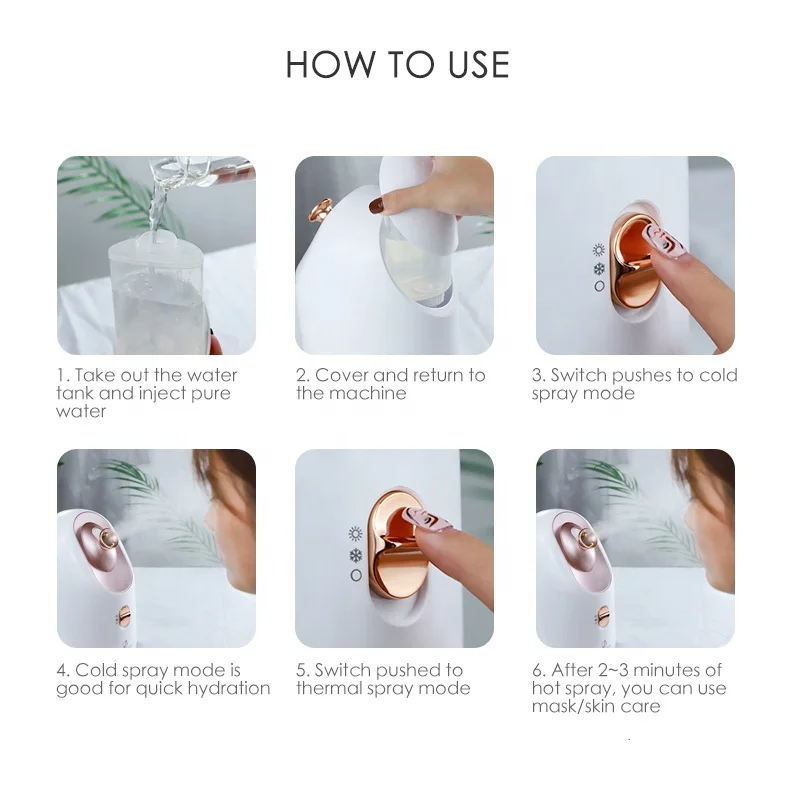 HOW TO USE

1. Take out the water tank and inject pure water

2. Cover and return to the machine

3. Switch pushes to cold spray mode

4. Cold spray mode is good for quick hydration

5. Switch pushed to thermal spray mode

6. After 2~3 minutes of hot spray, you can use mask/skin care