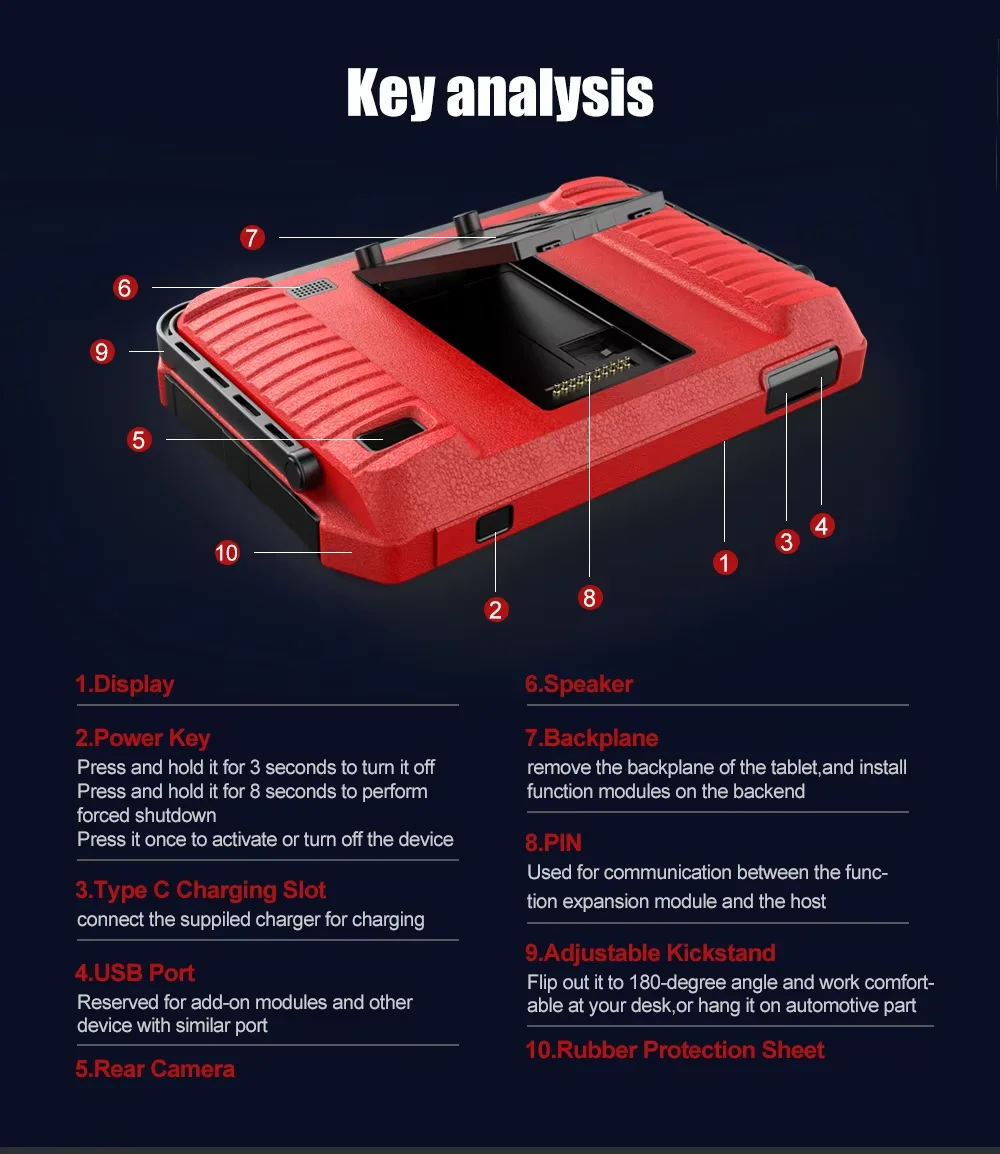 Key analysis

7
6
9
5
10
2
8
1
3
4

1.Display

2.Power Key
Press and hold it for 3 seconds to turn it off
Press and hold it for 8 seconds to perform forced shutdown
Press it once to activate or turn off the device

3.Type C Charging Slot
connect the suppiled charger for charging

4.USB Port
Reserved for add-on modules and other device with similar port

5.Rear Camera

6.Speaker

7.Backplane
remove the backplane of the tablet,and install function modules on the backend

8.PIN
Used for communication between the function expansion module and the host

9.Adjustable Kickstand
Flip out it to 180-degree angle and work comfortable at your desk,or hang it on automotive part

10.Rubber Protection Sheet