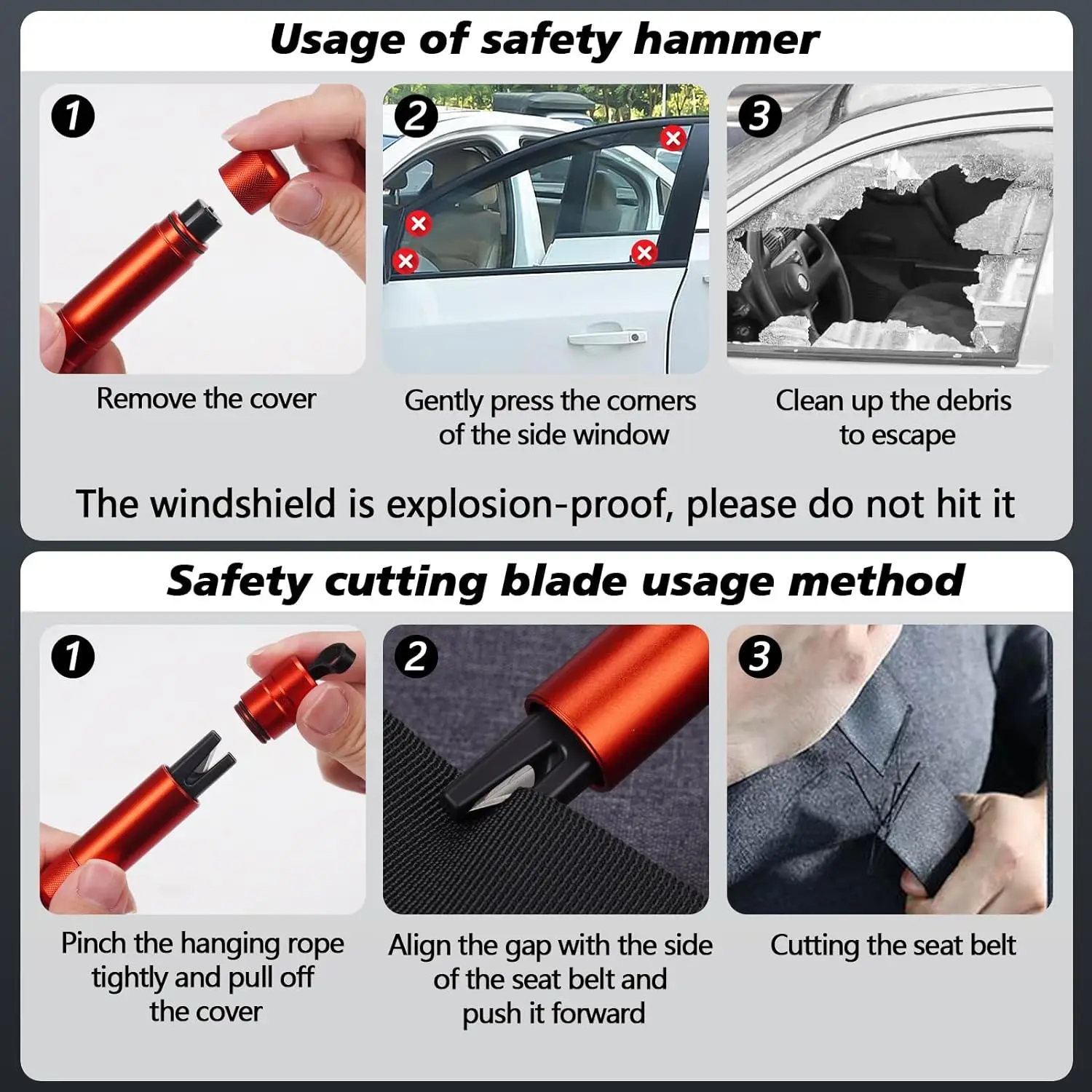 Usage of safety hammer

1
Remove the cover

2
Gently press the corners of the side window

3
Clean up the debris to escape

The windshield is explosion-proof, please do not hit it

Safety cutting blade usage method

1
Pinch the hanging rope tightly and pull off the cover

2
Align the gap with the side of the seat belt and push it forward

3
Cutting the seat belt