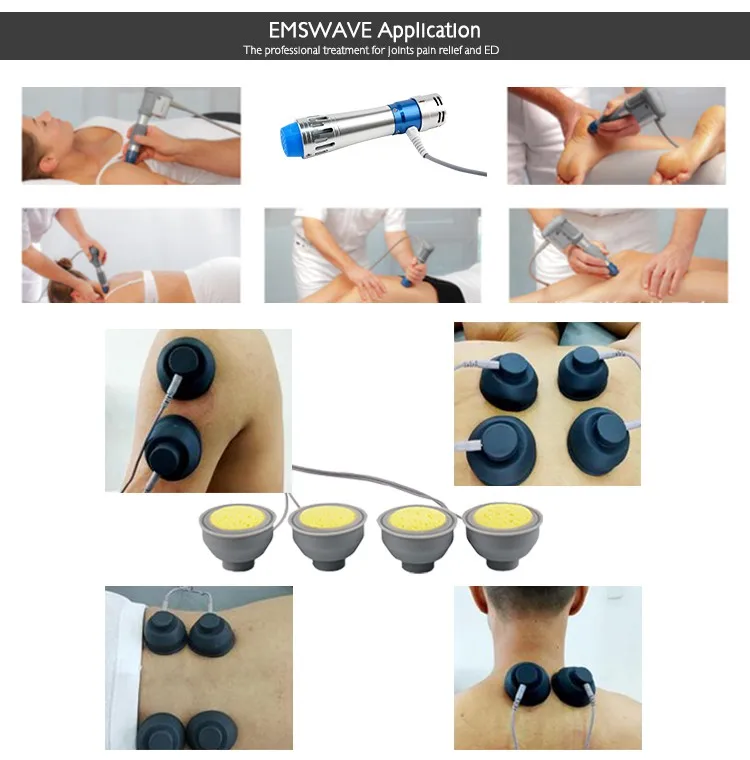 EMSWAVE Application
The professional treatment for joints pain relief and ED