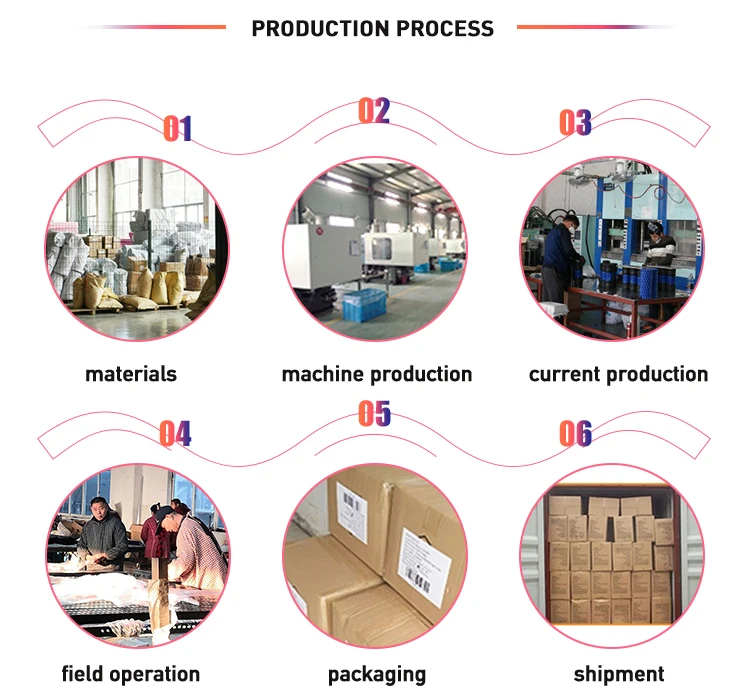 PRODUCTION PROCESS

01

materials

02

machine production

03

current production

04

field operation

05

packaging

06

shipment