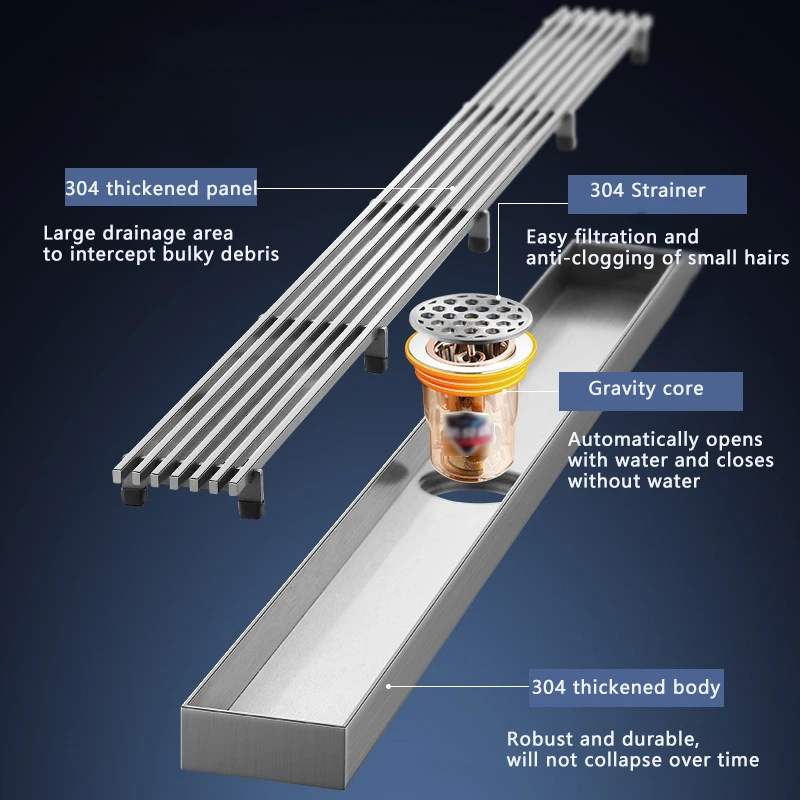 304 thickened panel

Large drainage area to intercept bulky debris

304 Strainer

Easy filtration and anti-clogging of small hairs

Gravity core

Automatically opens with water and closes without water

304 thickened body

Robust and durable, will not collapse over time