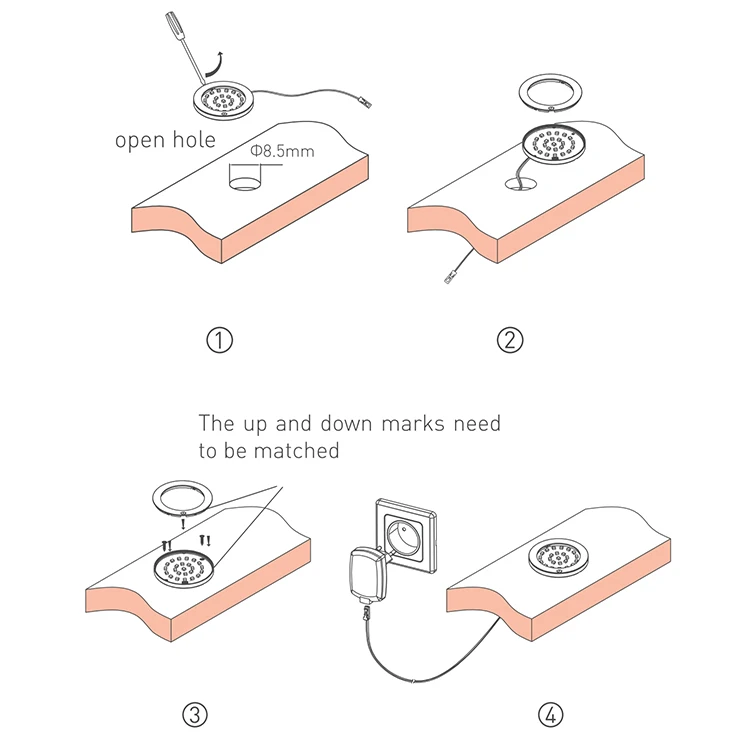 open hole

Φ8.5mm

①

②

The up and down marks need to be matched

③

④