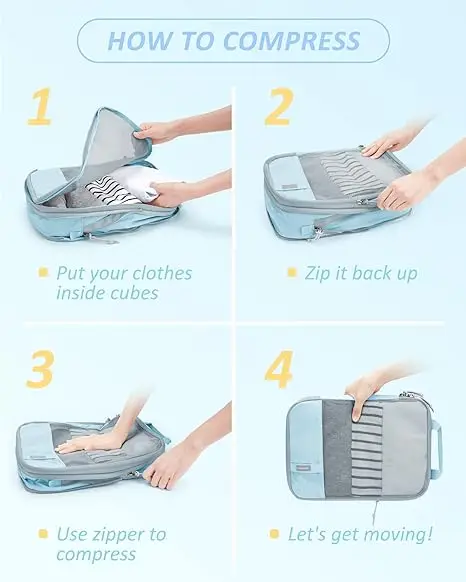 HOW TO COMPRESS

1

Put your clothes inside cubes

2

Zip it back up

3

Use zipper to compress

4

Let's get moving!