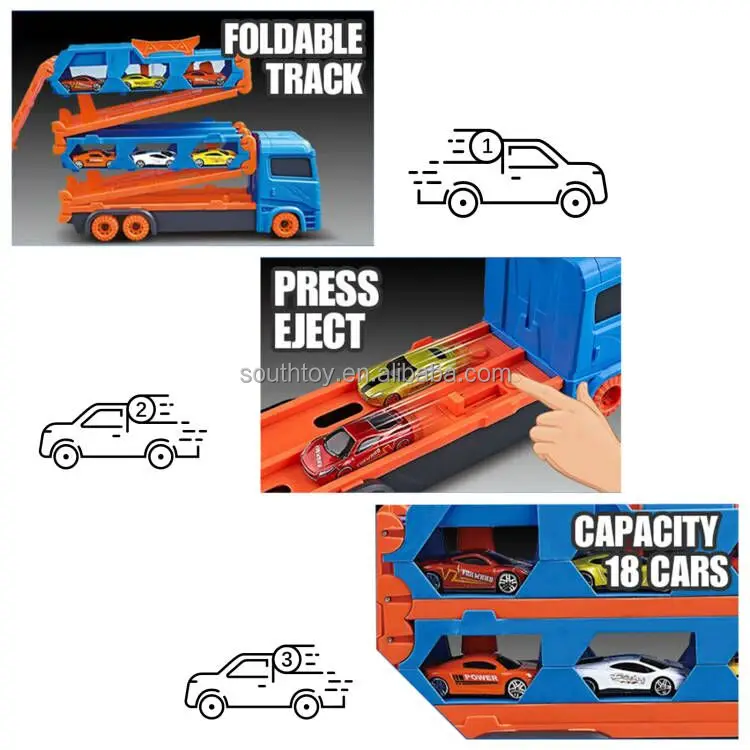 FOLDABLE TRACK

1

PRESS EJECT

southtoy.en.alibaba.com

2

CAPACITY 18 CARS

POWER

3