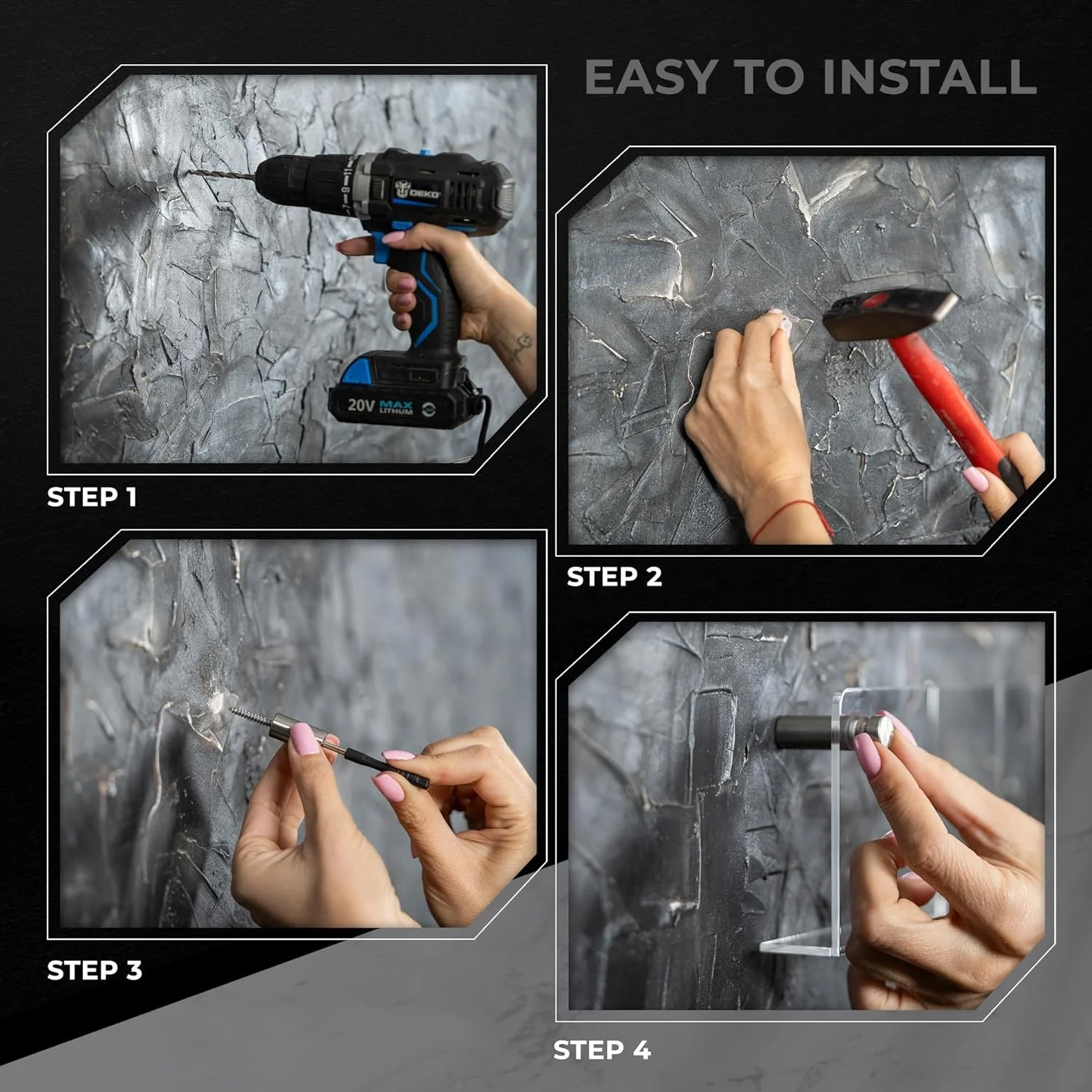 EASY TO INSTALL

DEKO

20V MAX LITHIUM

STEP 1

STEP 2

STEP 3

STEP 4