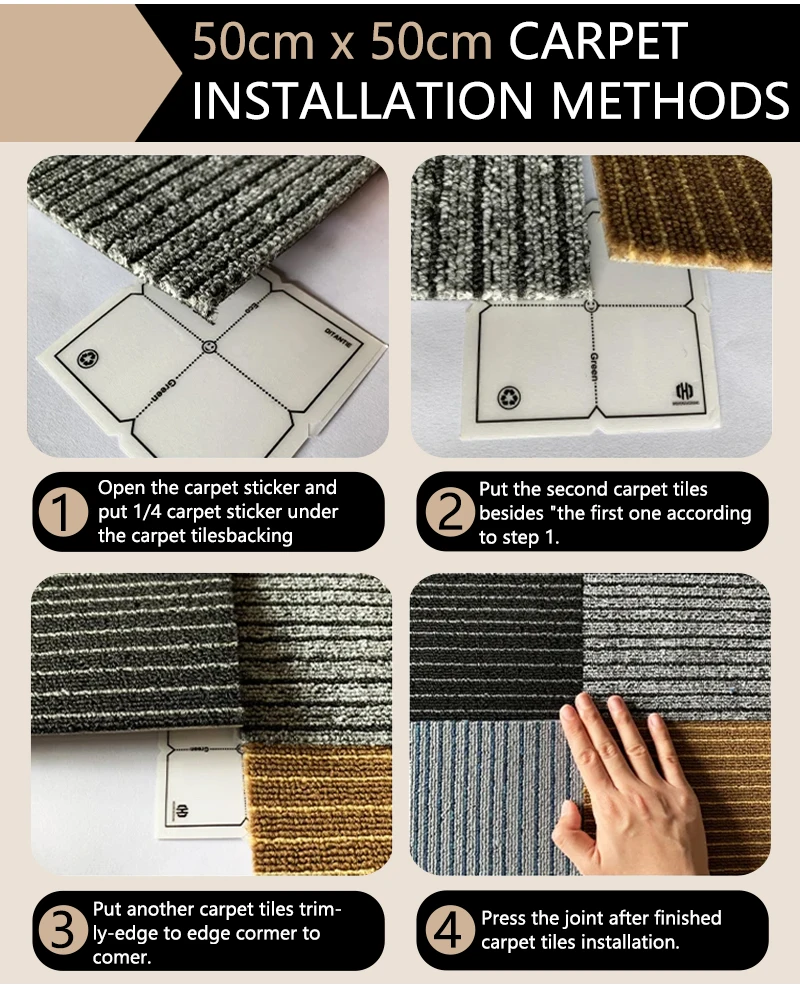 50cm x 50cm CARPET INSTALLATION METHODS

Green

DIFANTIE

Green

1 Open the carpet sticker and put 1/4 carpet sticker under the carpet tilesbacking

2 Put the second carpet tiles besides "the first one according to step 1.

Green

3 Put another carpet tiles trimly-edge to edge cormer to comer.

4 Press the joint after finished carpet tiles installation.