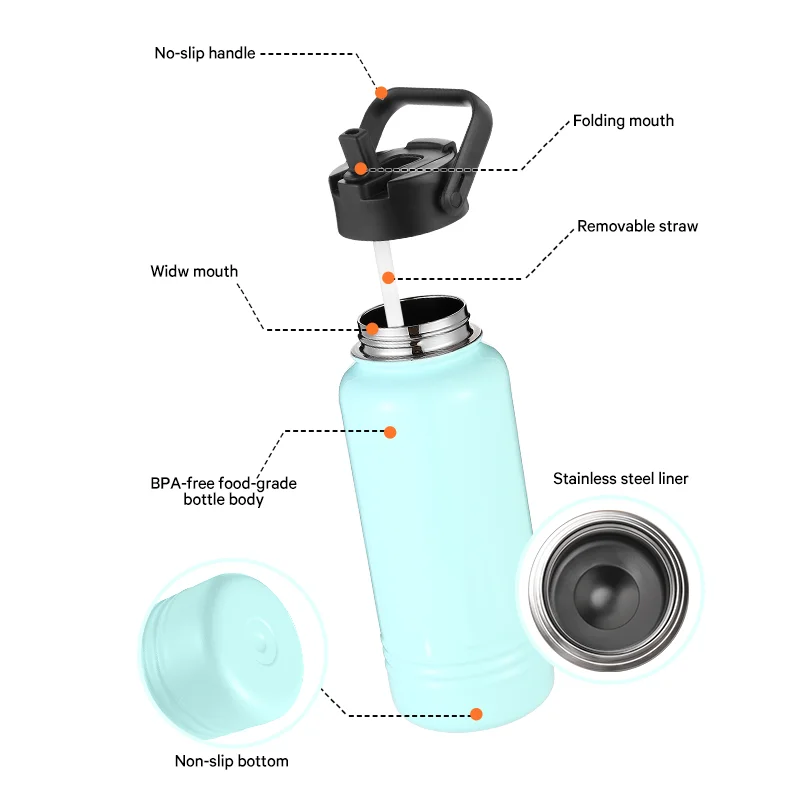 No-slip handle

Folding mouth

Removable straw

Widw mouth

BPA-free food-grade bottle body

Stainless steel liner

Non-slip bottom