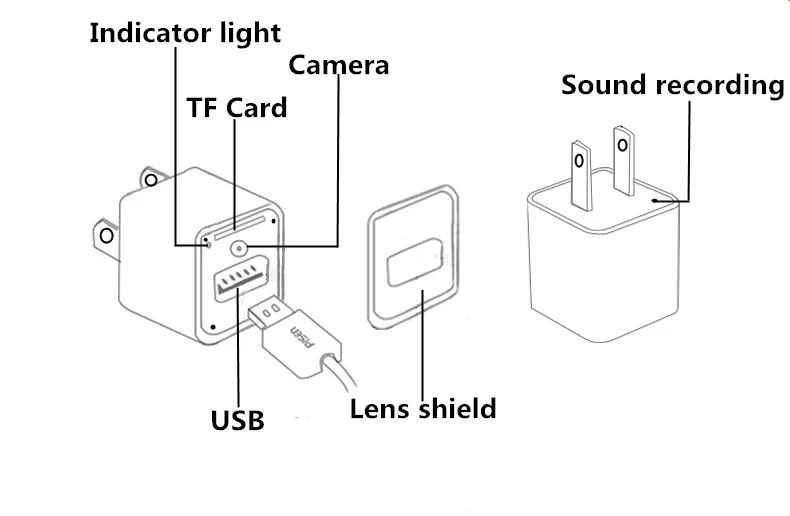 Indicator light
Camera
TF Card
Sound recording
PISEN
USB
Lens shield