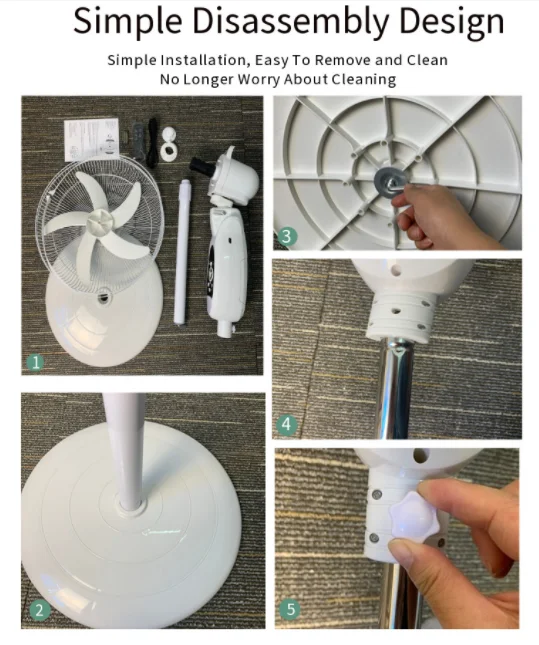 Simple Disassembly Design

Simple Installation, Easy To Remove and Clean
No Longer Worry About Cleaning

1

3

4

2

5