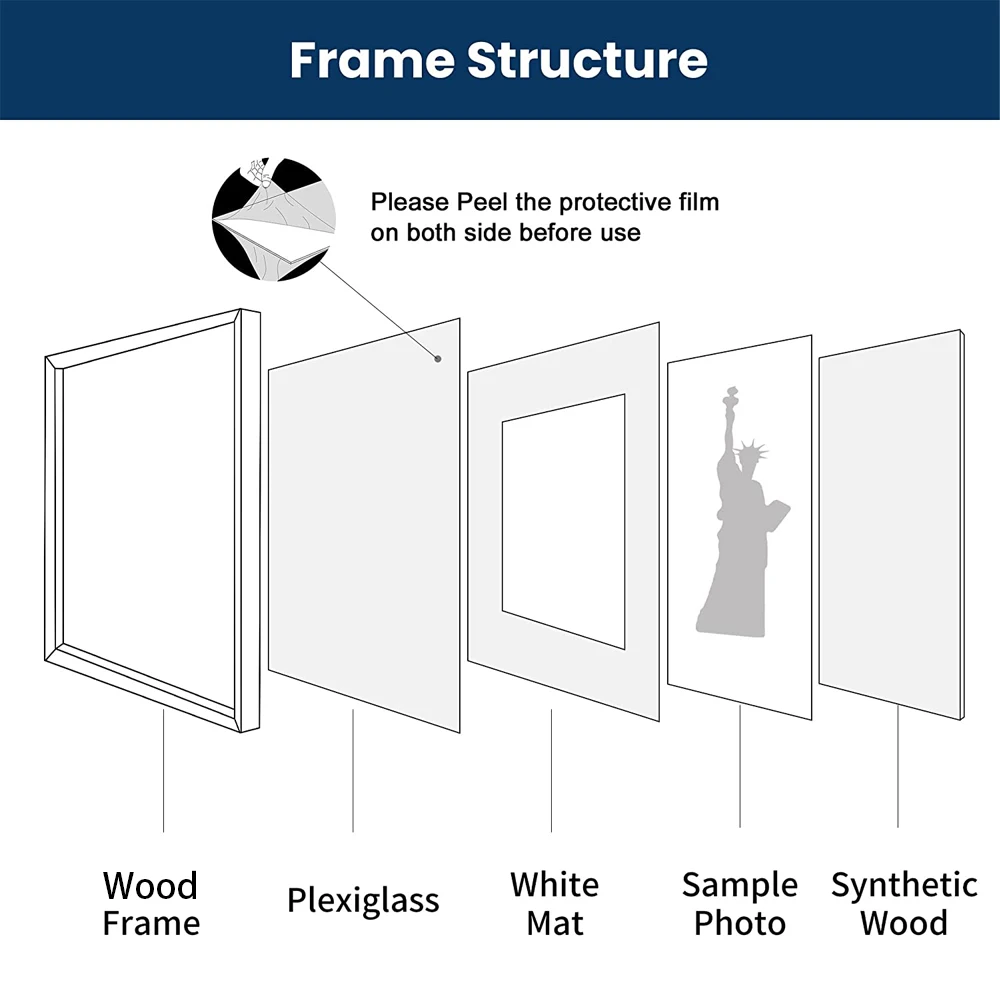 Frame Structure

Please Peel the protective film on both side before use

Wood Frame

Plexiglass

White Mat

Sample Photo

Synthetic Wood