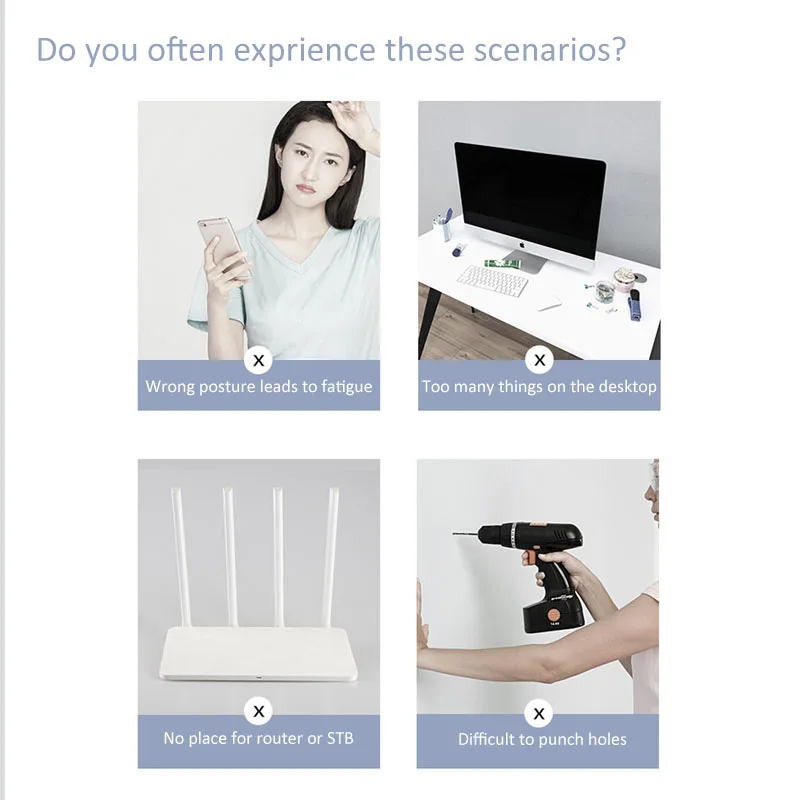 Do you often exprience these scenarios?

x
Wrong posture leads to fatigue

x
Too many things on the desktop

x
No place for router or STB

x
Difficult to punch holes