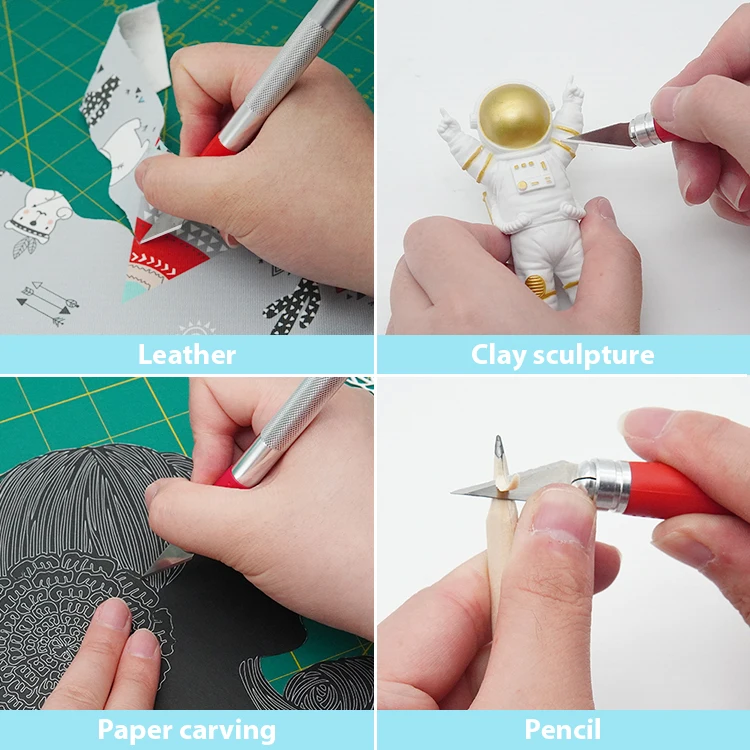 Leather

Clay sculpture

Paper carving

Pencil