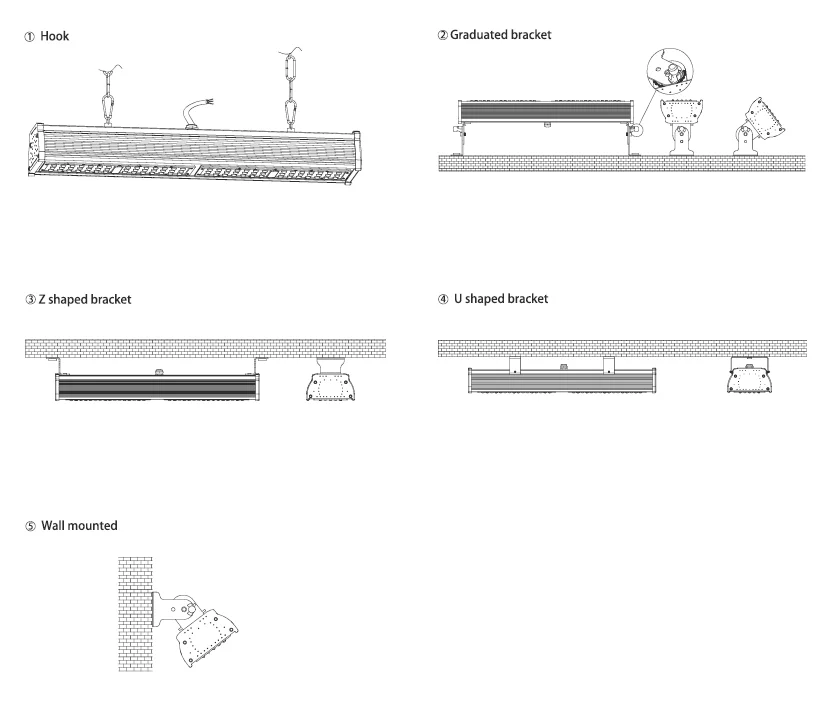 ① Hook

② Graduated bracket

③ Z shaped bracket

④ U shaped bracket

⑤ Wall mounted