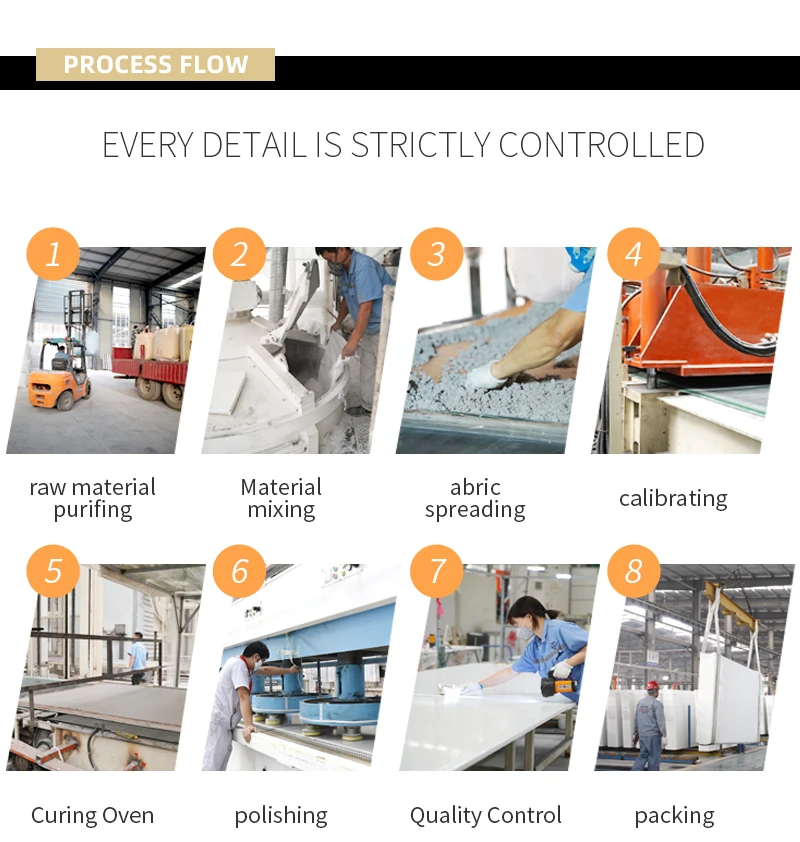 PROCESS FLOW

EVERY DETAIL IS STRICTLY CONTROLLED

1
raw material purifing

2
Material mixing

3
abric spreading

4
calibrating

5
Curing Oven

6
polishing

7
Quality Control

8
packing