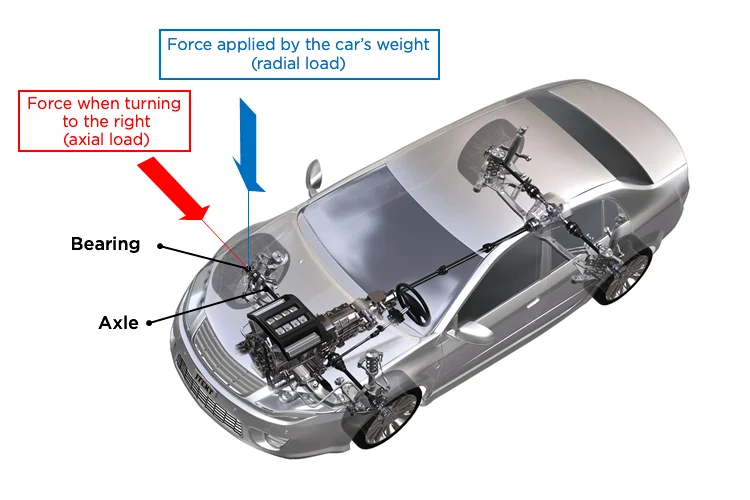 Force applied by the car's weight
(radial load)

Force when turning
to the right
(axial load)

Bearing

Axle

JTEKT