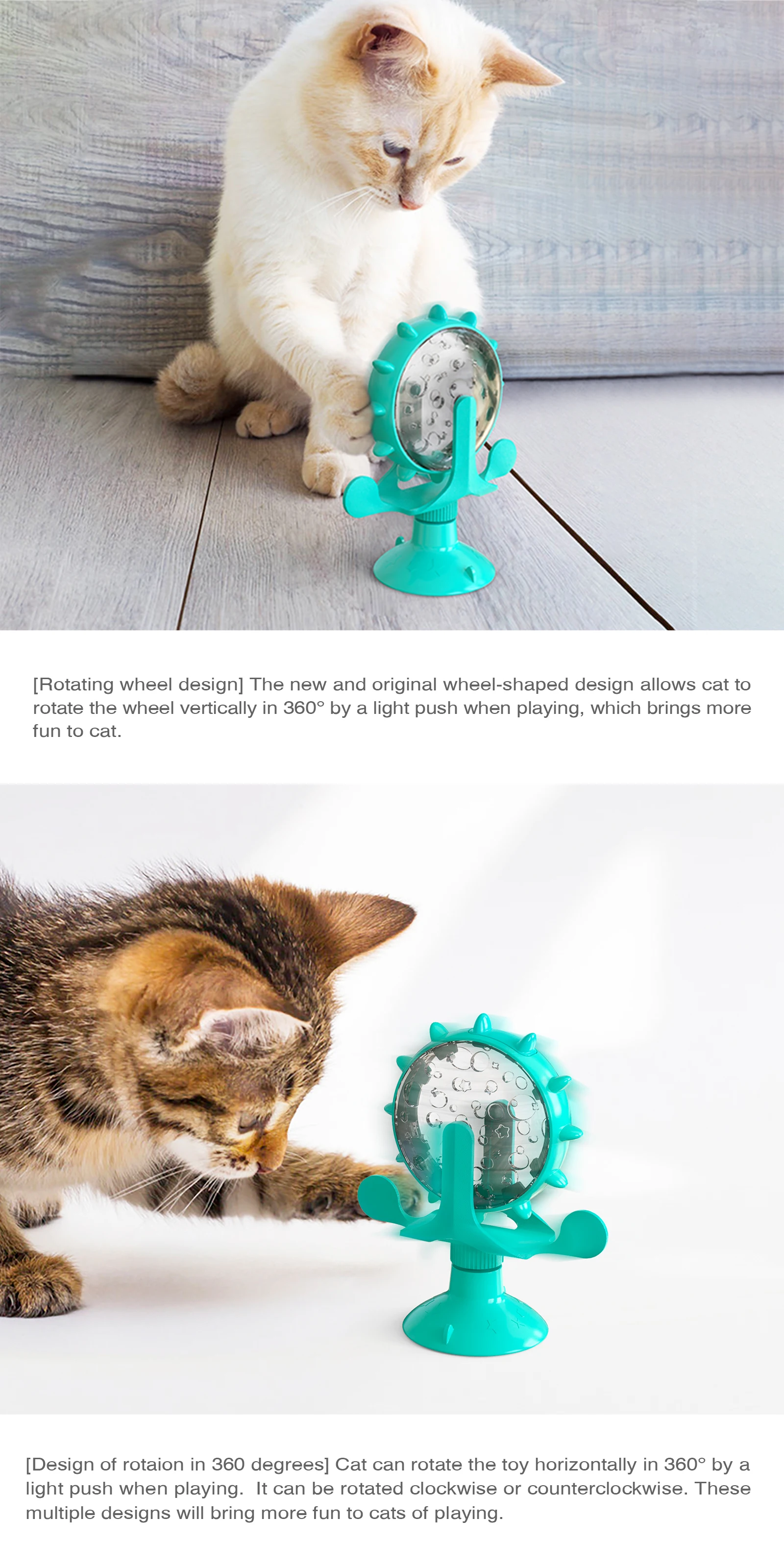 [Rotating wheel design] The new and original wheel-shaped design allows cat to rotate the wheel vertically in 360° by a light push when playing, which brings more fun to cat.

[Design of rotaion in 360 degrees] Cat can rotate the toy horizontally in 360° by a light push when playing.  It can be rotated clockwise or counterclockwise. These multiple designs will bring more fun to cats of playing.