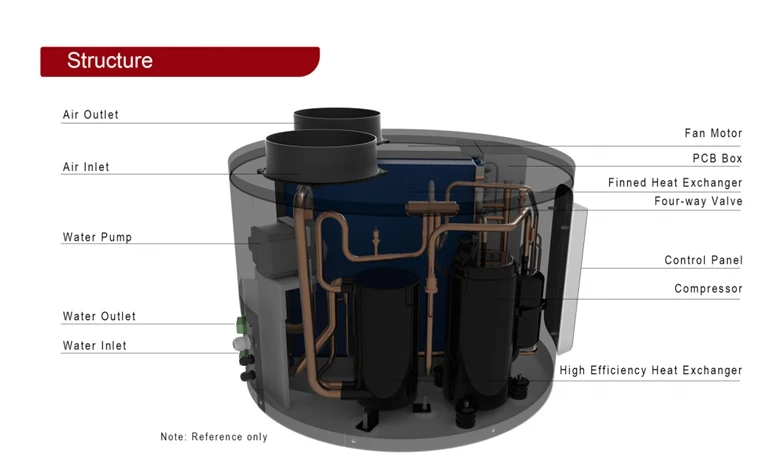 Structure

Air Outlet

Air Inlet

Water Pump

Water Outlet

Water Inlet

Fan Motor

PCB Box

Finned Heat Exchanger

Four-way Valve

Control Panel

Compressor

High Efficiency Heat Exchanger

Note: Reference only