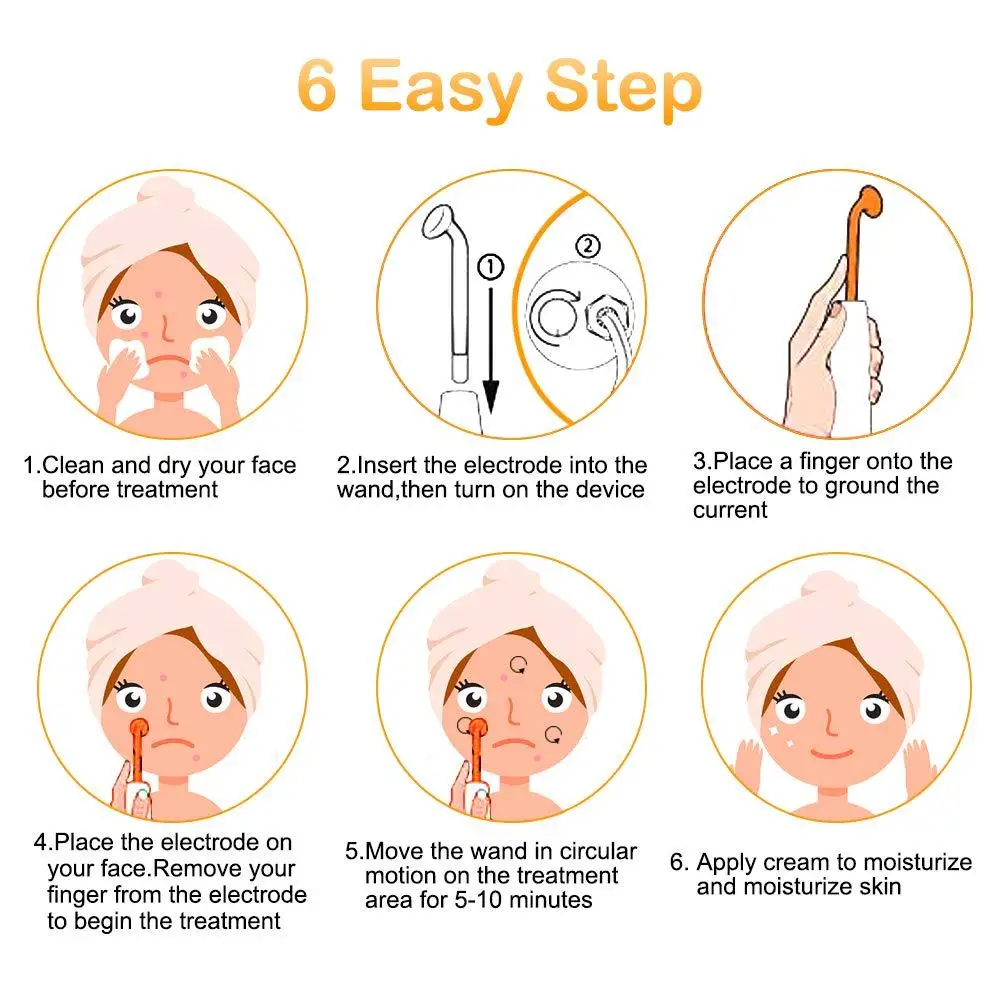 6 Easy Step

①

②

1.Clean and dry your face before treatment

2.Insert the electrode into the wand,then turn on the device

3.Place a finger onto the electrode to ground the current

4.Place the electrode on your face.Remove your finger from the electrode to begin the treatment

5.Move the wand in circular motion on the treatment area for 5-10 minutes

6. Apply cream to moisturize and moisturize skin