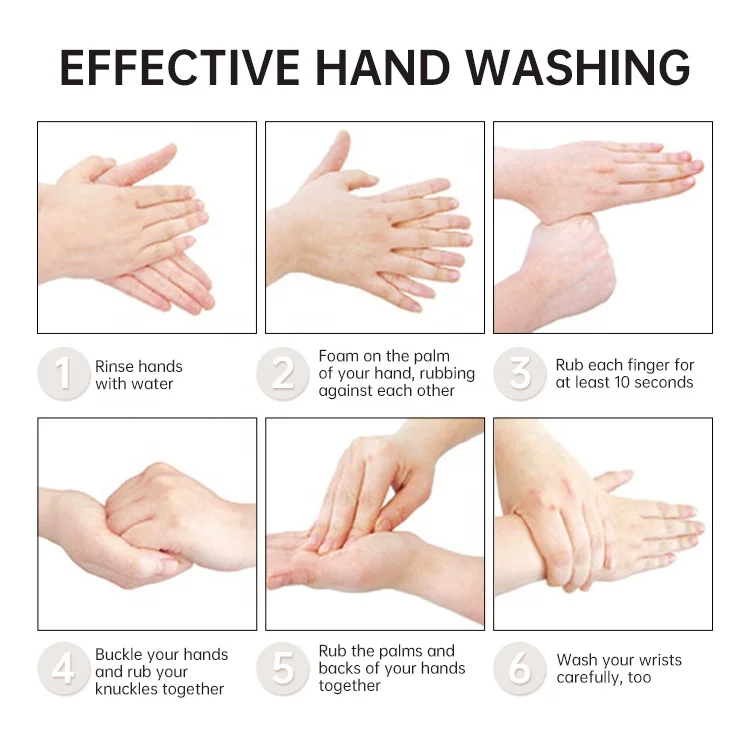 EFFECTIVE HAND WASHING

1 Rinse hands with water

2 Foam on the palm of your hand, rubbing against each other

3 Rub each finger for at least 10 seconds

4 Buckle your hands and rub your knuckles together

5 Rub the palms and backs of your hands together

6 Wash your wrists carefully, too