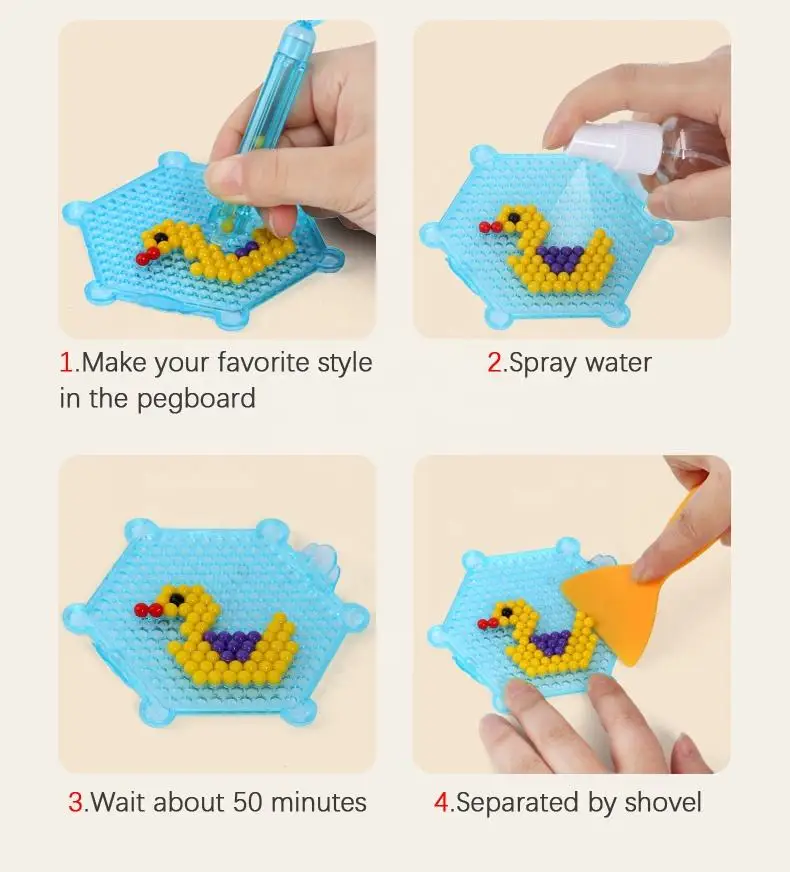 1.Make your favorite style in the pegboard

2.Spray water

3.Wait about 50 minutes

4.Separated by shovel