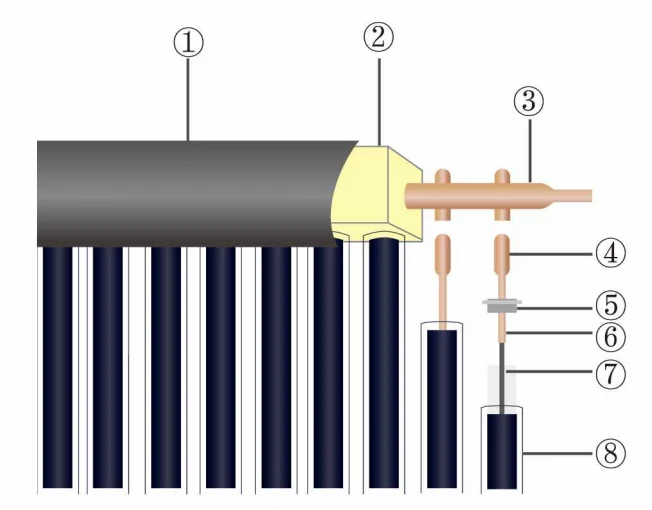 ①
②
③
④
⑤
⑥
⑦
⑧