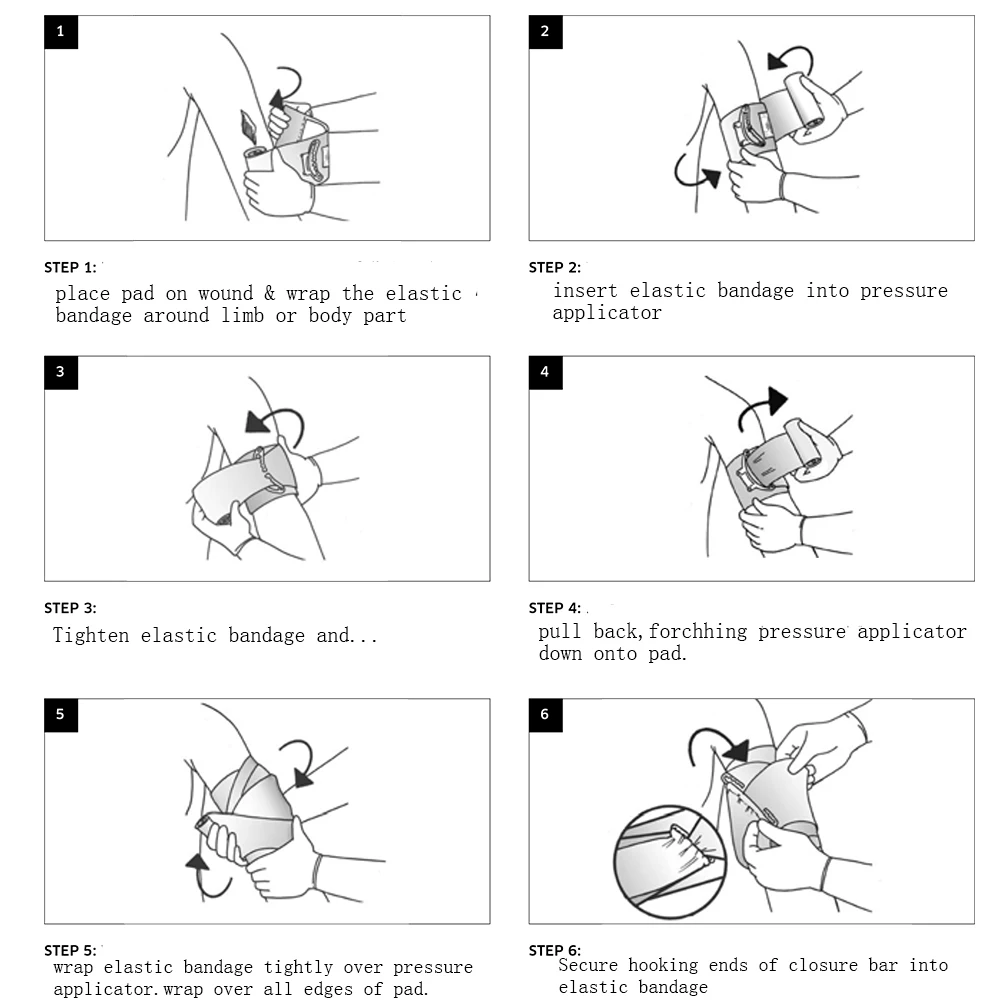 1

STEP 1:
place pad on wound & wrap the elastic bandage around limb or body part

2

STEP 2:
insert elastic bandage into pressure applicator

3

STEP 3:
Tighten elastic bandage and...

4

STEP 4:
pull back,forchhing pressure applicator down onto pad.

5

STEP 5:
wrap elastic bandage tightly over pressure applicator.wrap over all edges of pad.

6

STEP 6:
Secure hooking ends of closure bar into elastic bandage