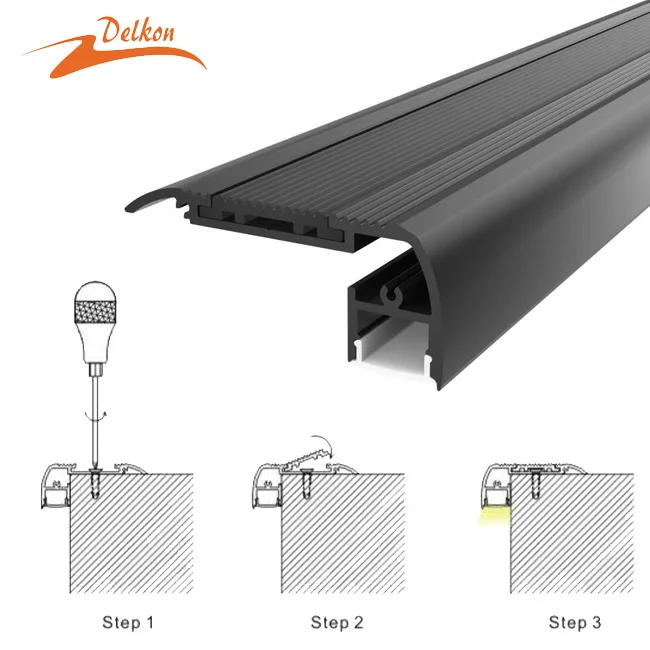 Delkon

Step 1

Step 2

Step 3