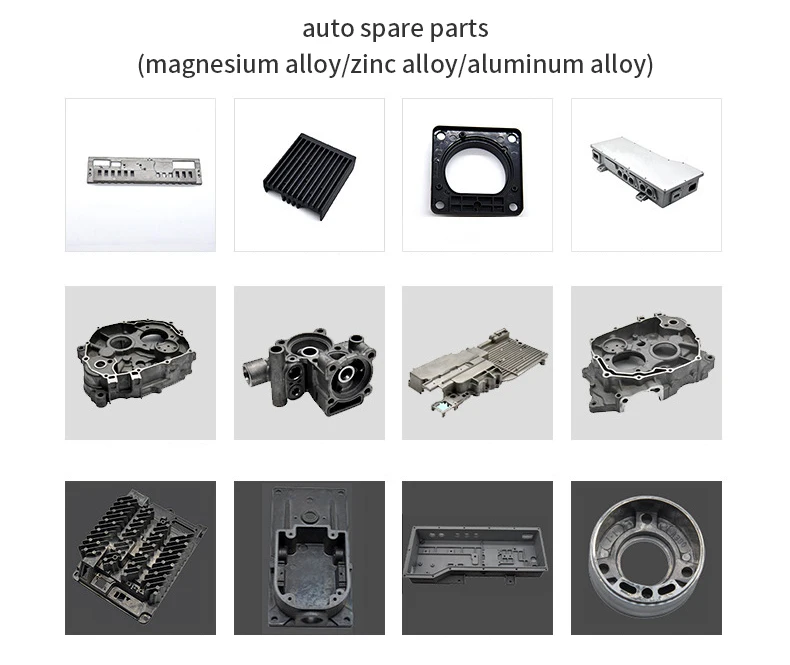 auto spare parts
(magnesium alloy/zinc alloy/aluminum alloy)